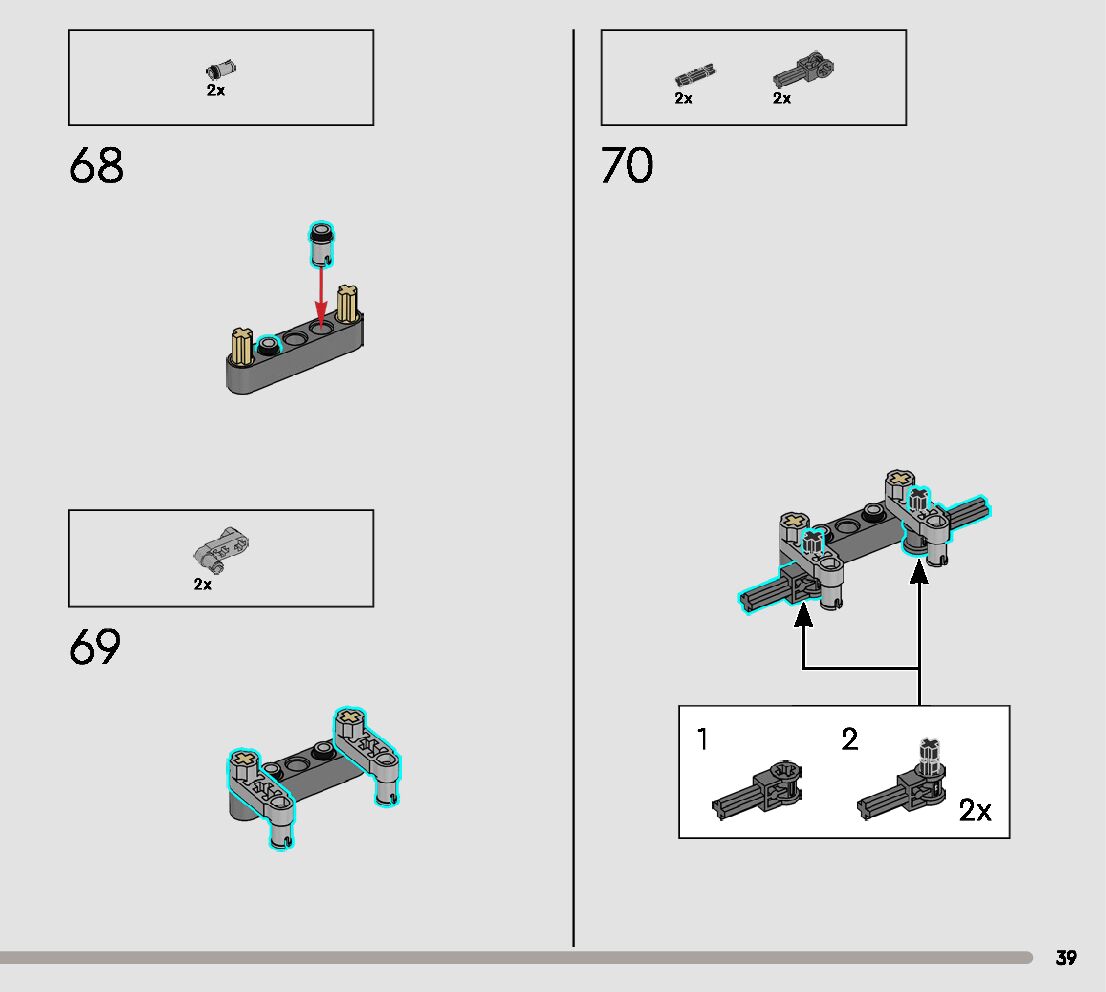 2x

68

2x

69

2x 2x

70

1

2

2x

39