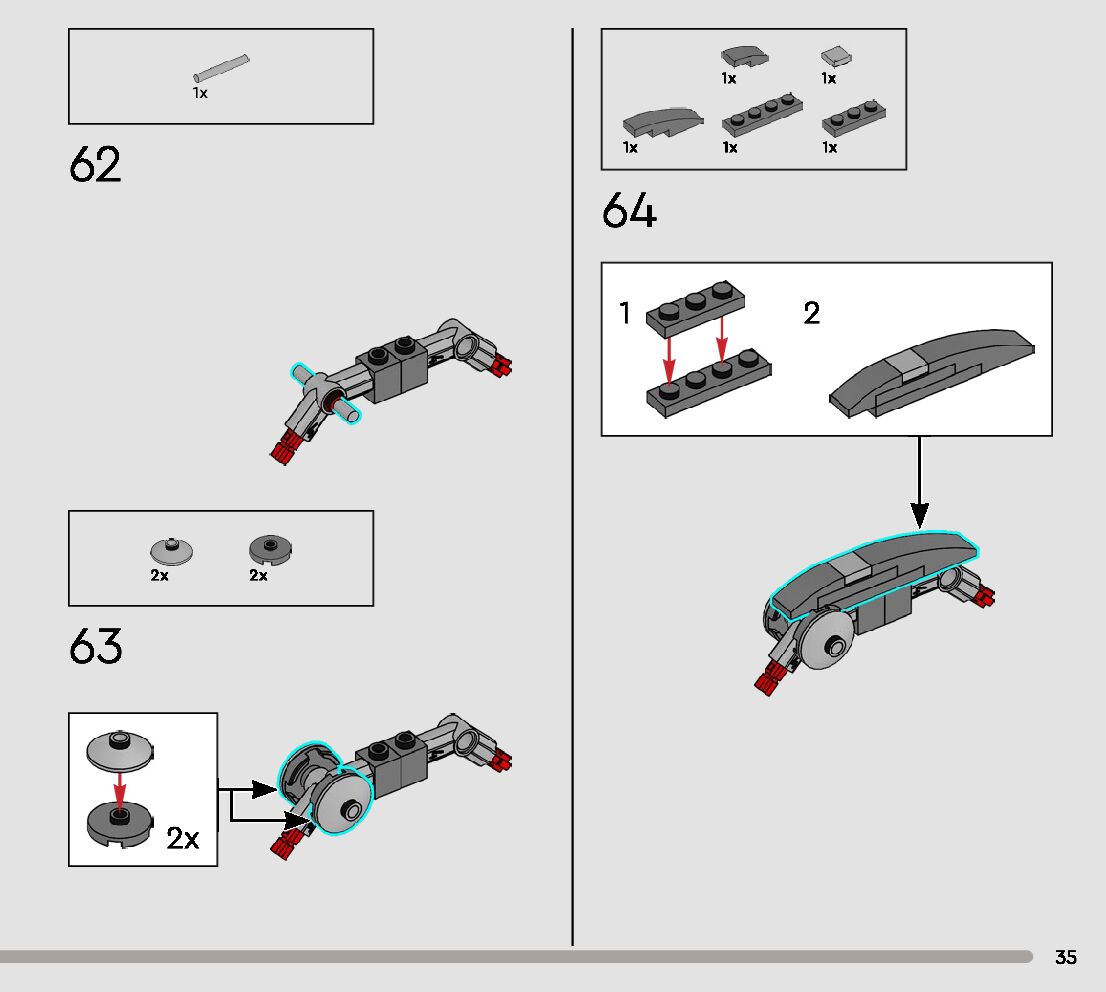 1x

62

2x 2x

63

2x

1x 1x

1x 1x 1x

64

1

2

35