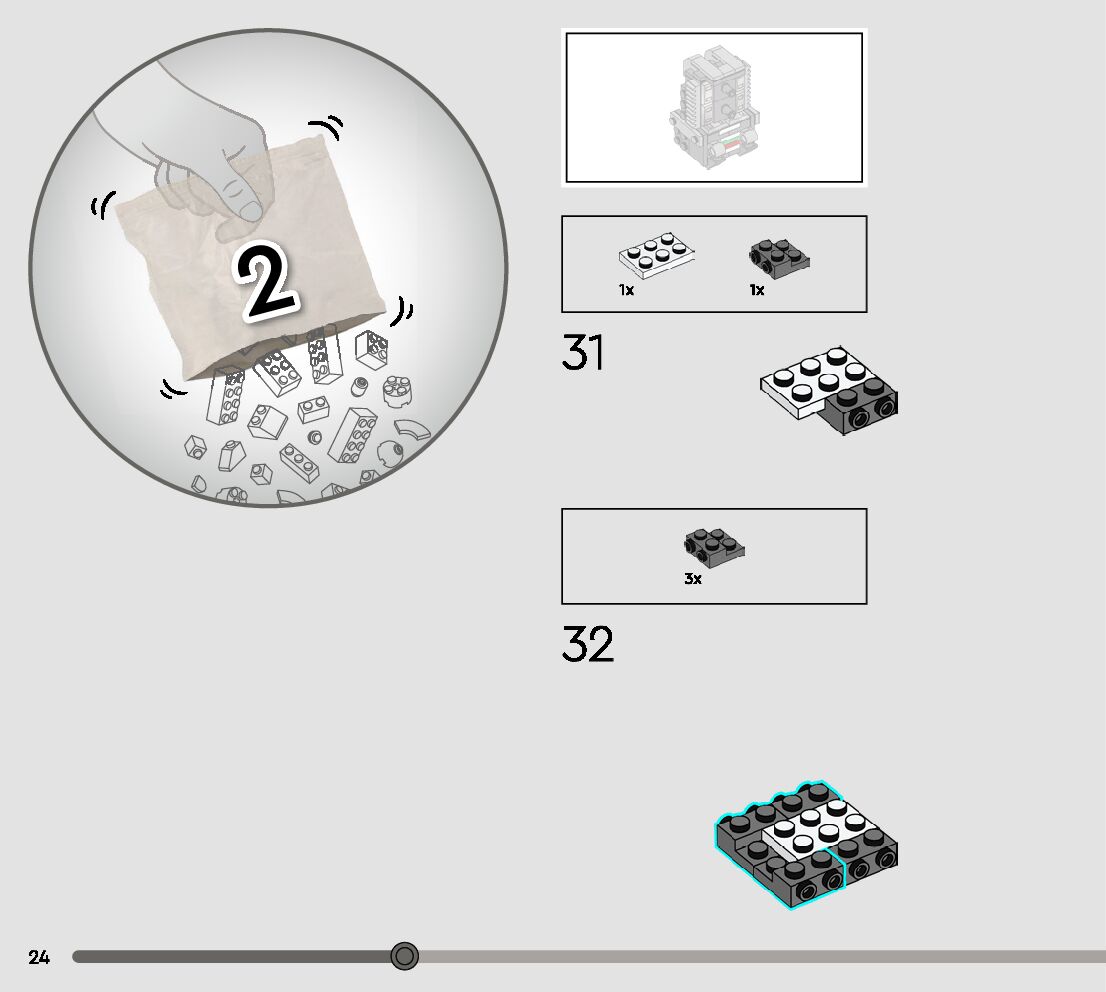 2

1x

1x

31

3x

32

24