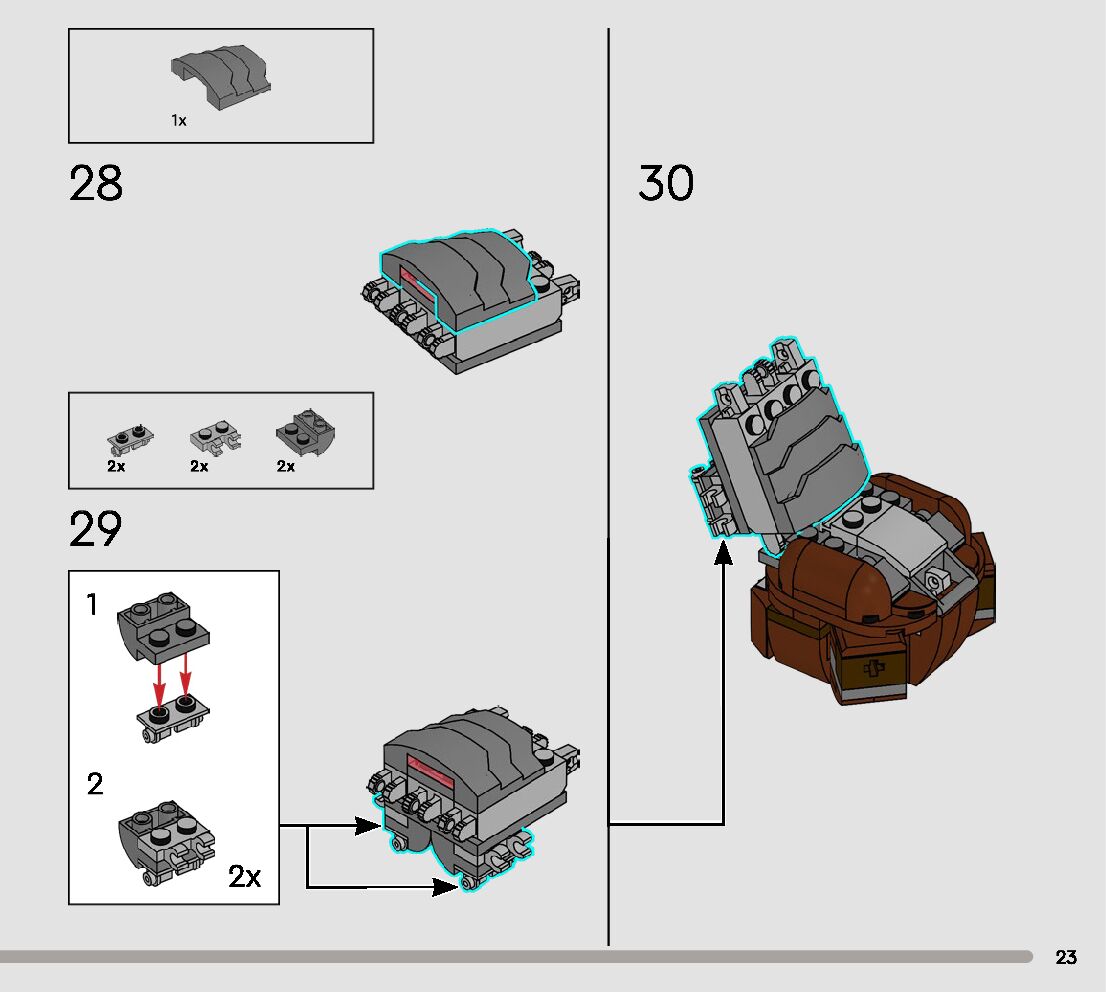 1x

28

2x 2x 2x

29

1

2

2x

30

23