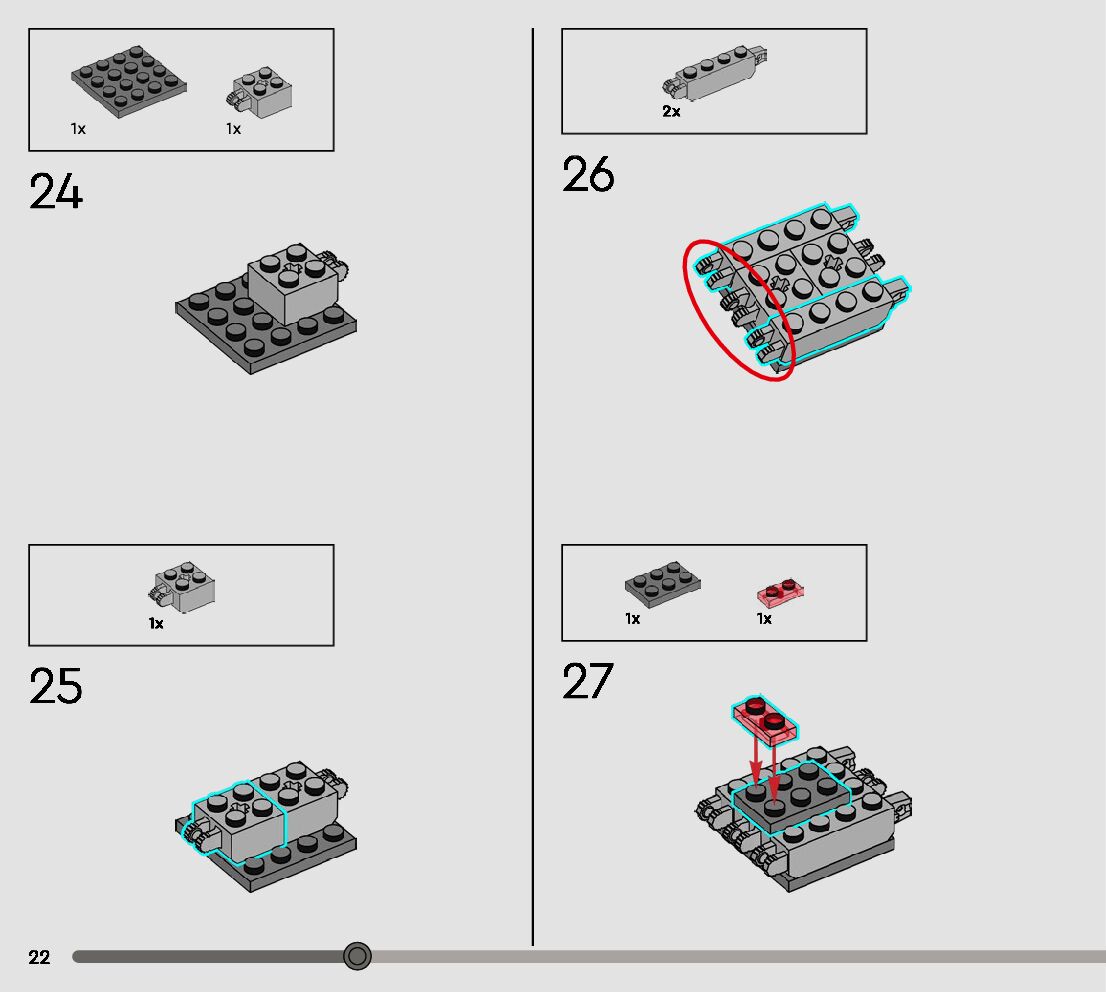 1x
1x

24

1x

25

2x

26

1x
1x

27

22