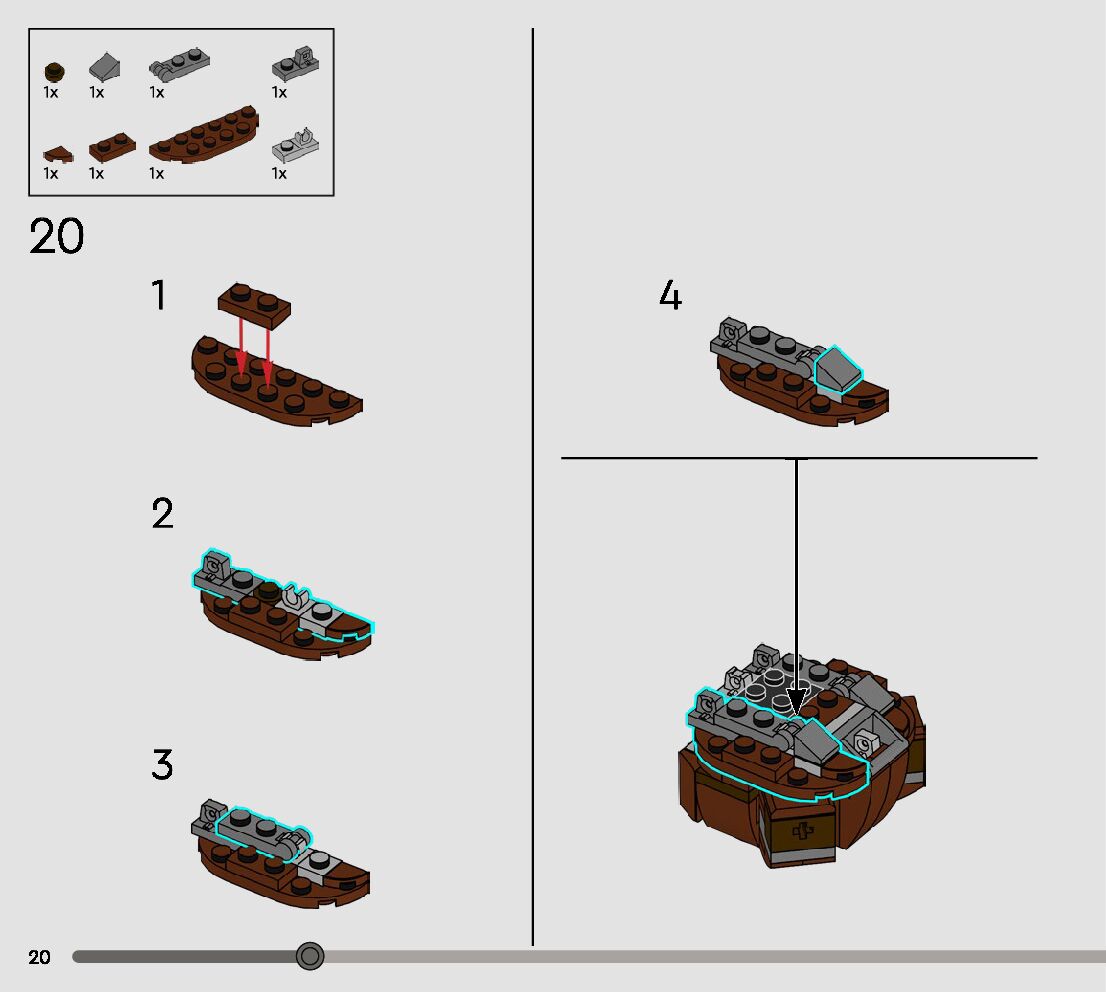 1x 1x 1x 1x
1x 1x 1x 1x

20

1

2

3

4

20