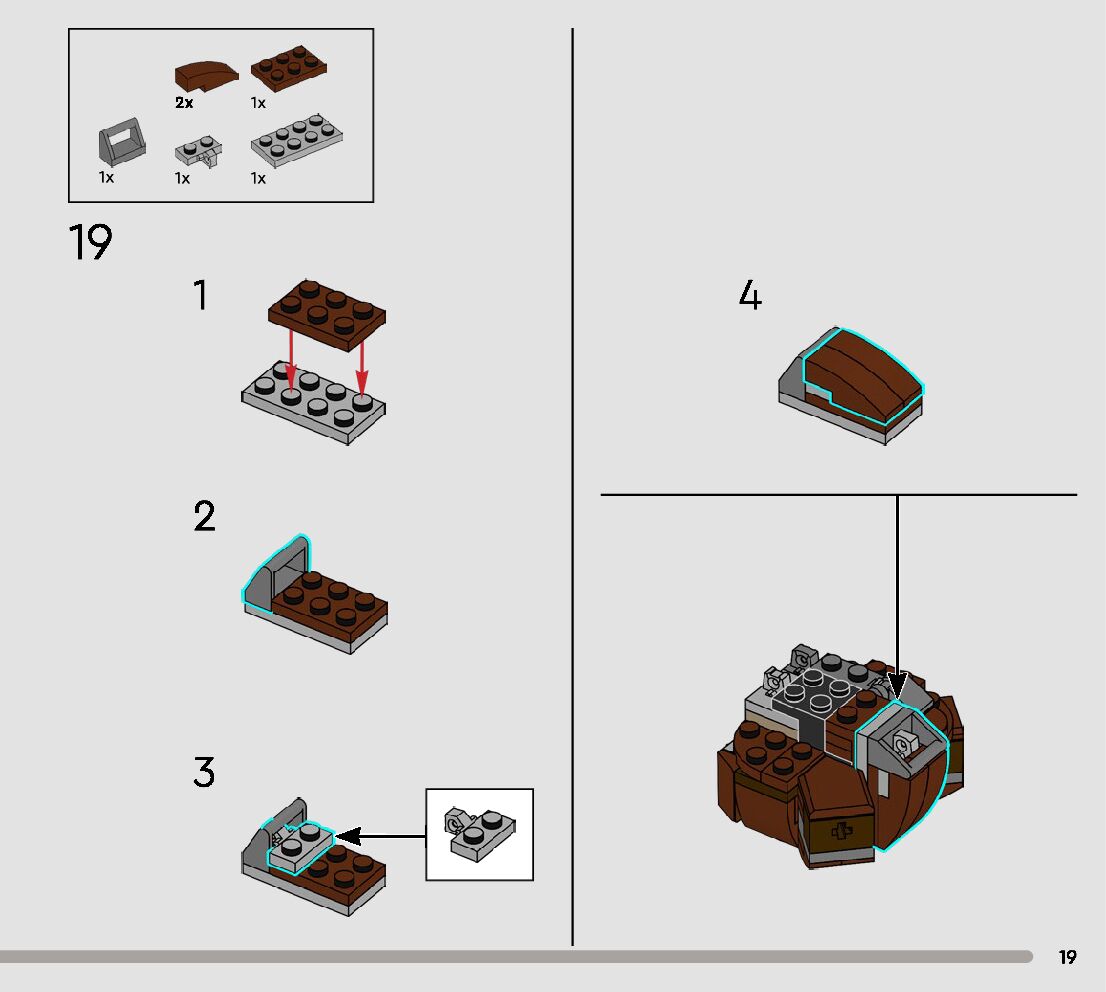 2x 1x
1x 1x 1x

19

1

2

3

4

19