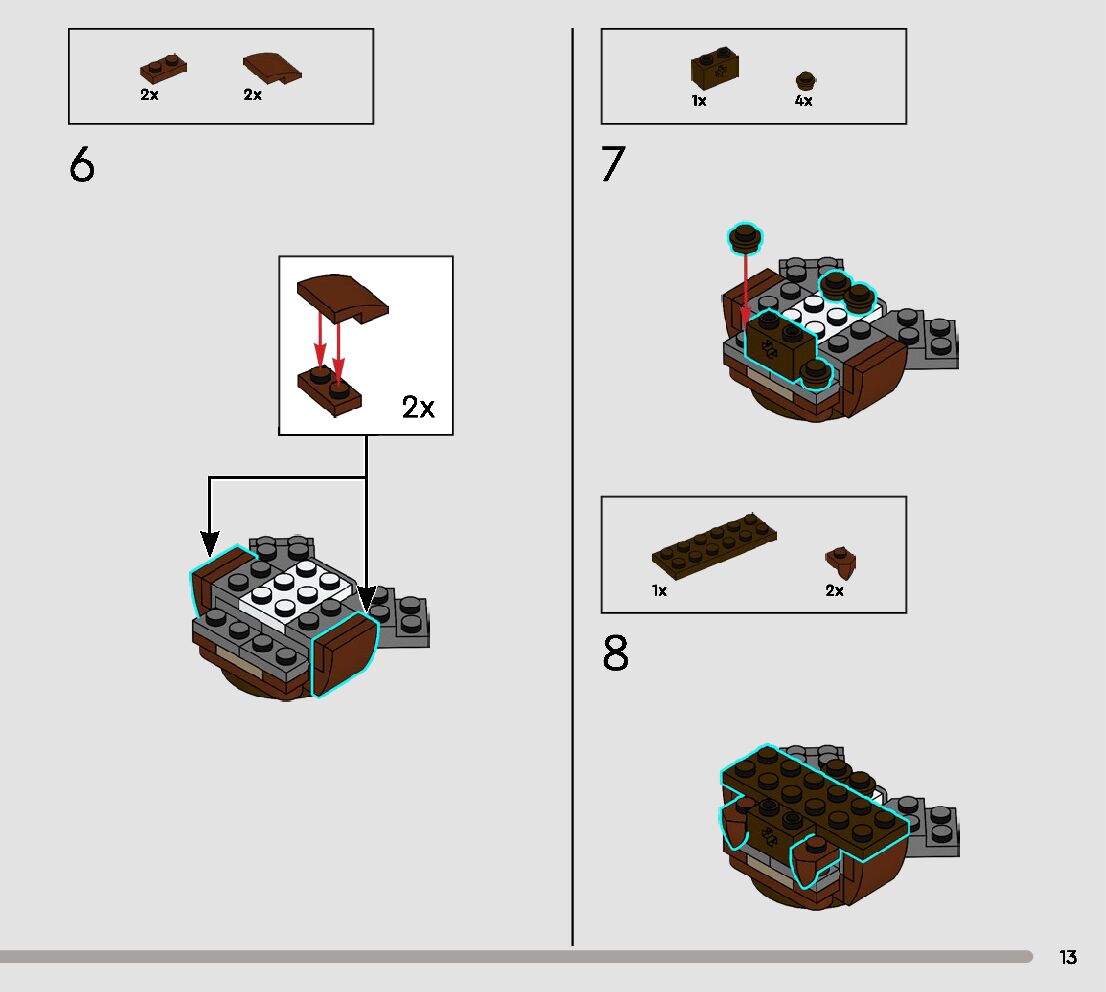 2x 2x

6

2x

1x 4x

7

1x 2x

8

13