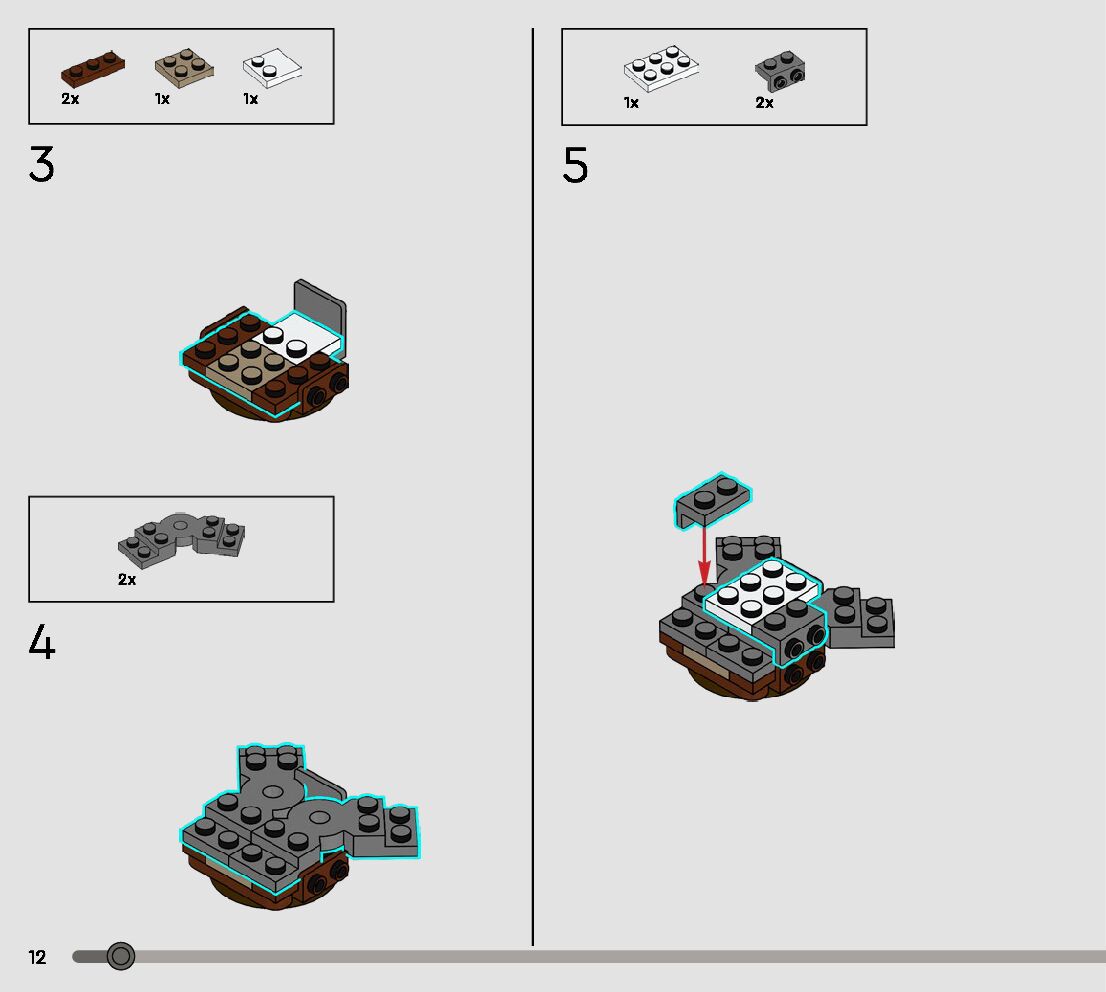 2x 1x 1x

3

2x

4

1x 2x

5

12