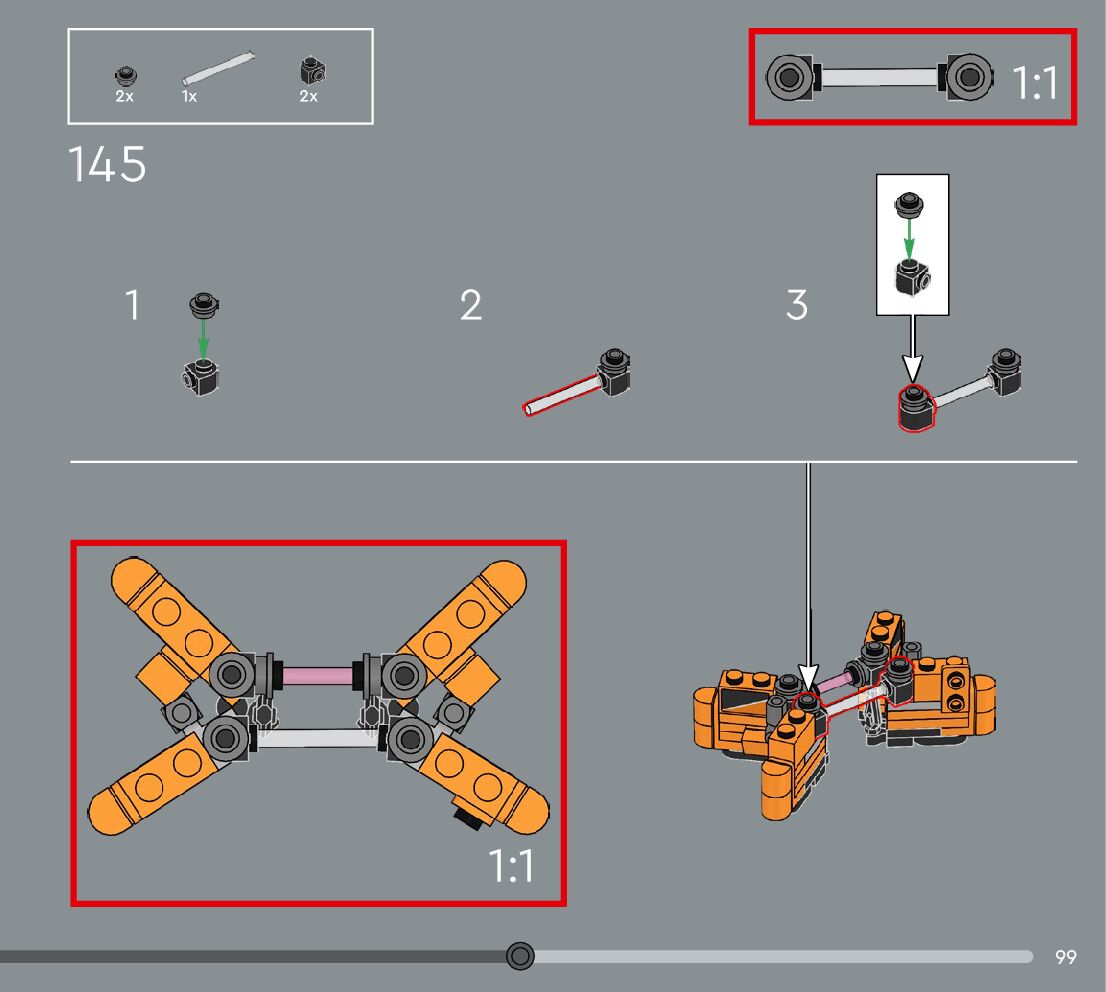 2x 1x 2x

1:1

145

1

2

3

1:1

99