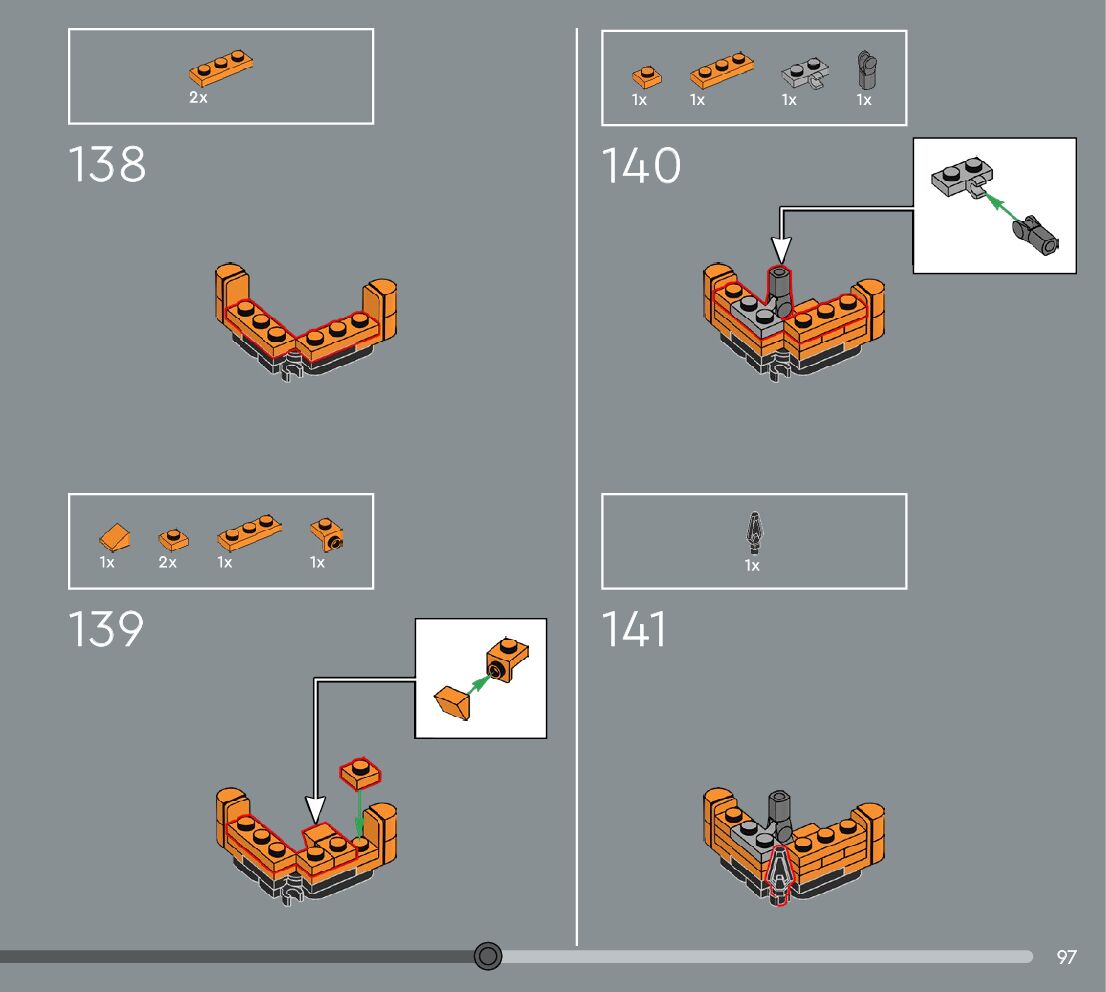 2x

138

1x 2x 1x 1x

139

1x 1x 1x 1x

140

1x

141

97