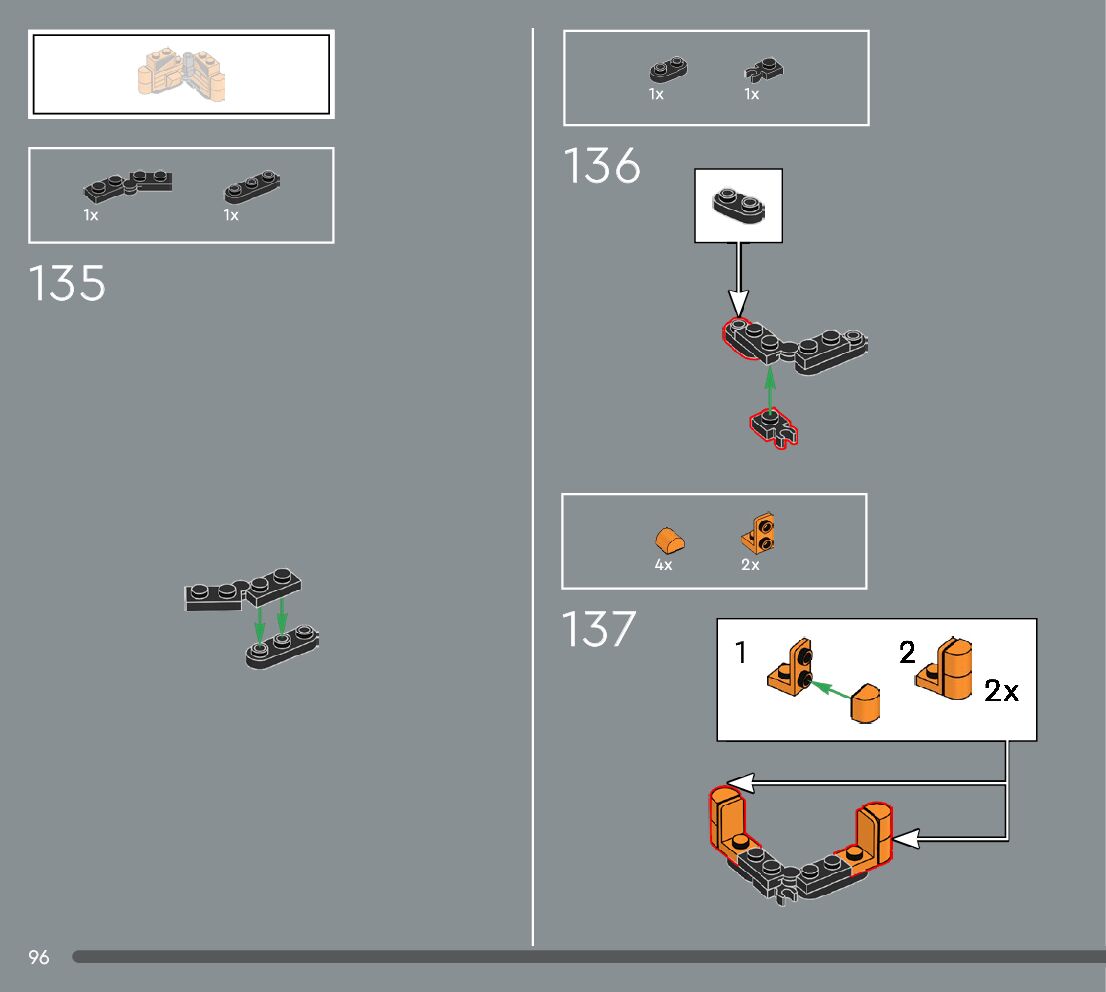 1x 1x

135

1x 1x

136

4x 2x

137

1 2 2x

96