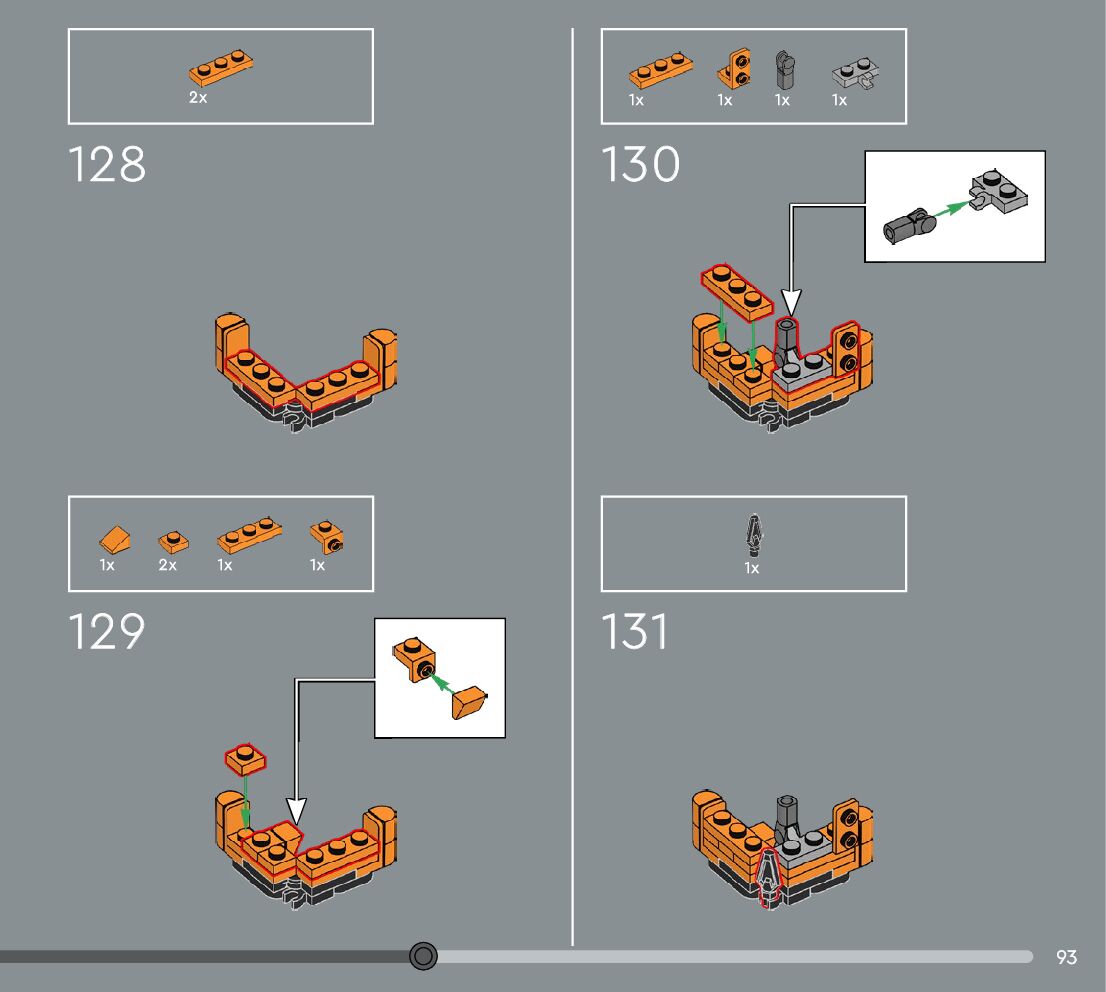 2x

128

1x 2x 1x 1x

129

1x 1x 1x 1x

130

1x

131

93