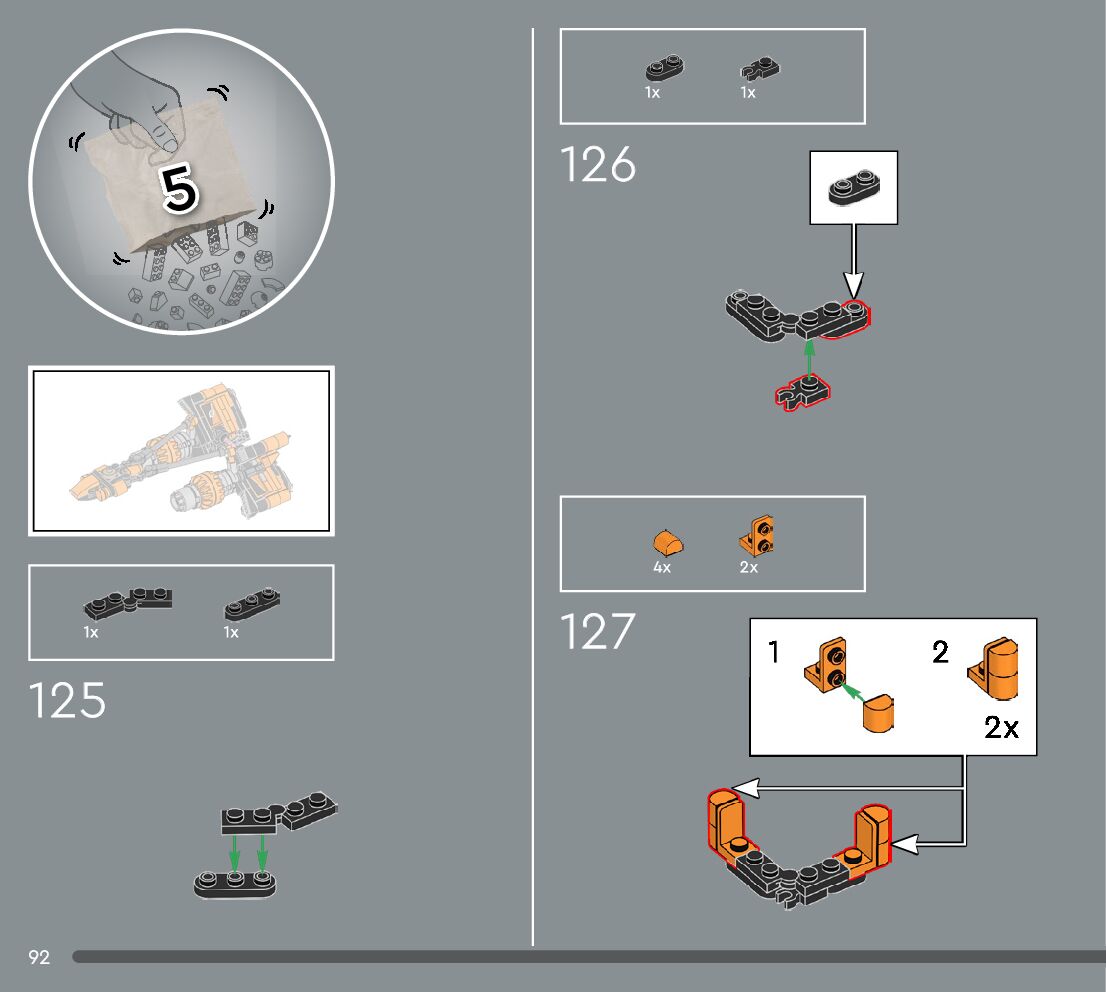 5

1x

1x

125

1x

1x

126

4x

2x

127

1

2

2x

92