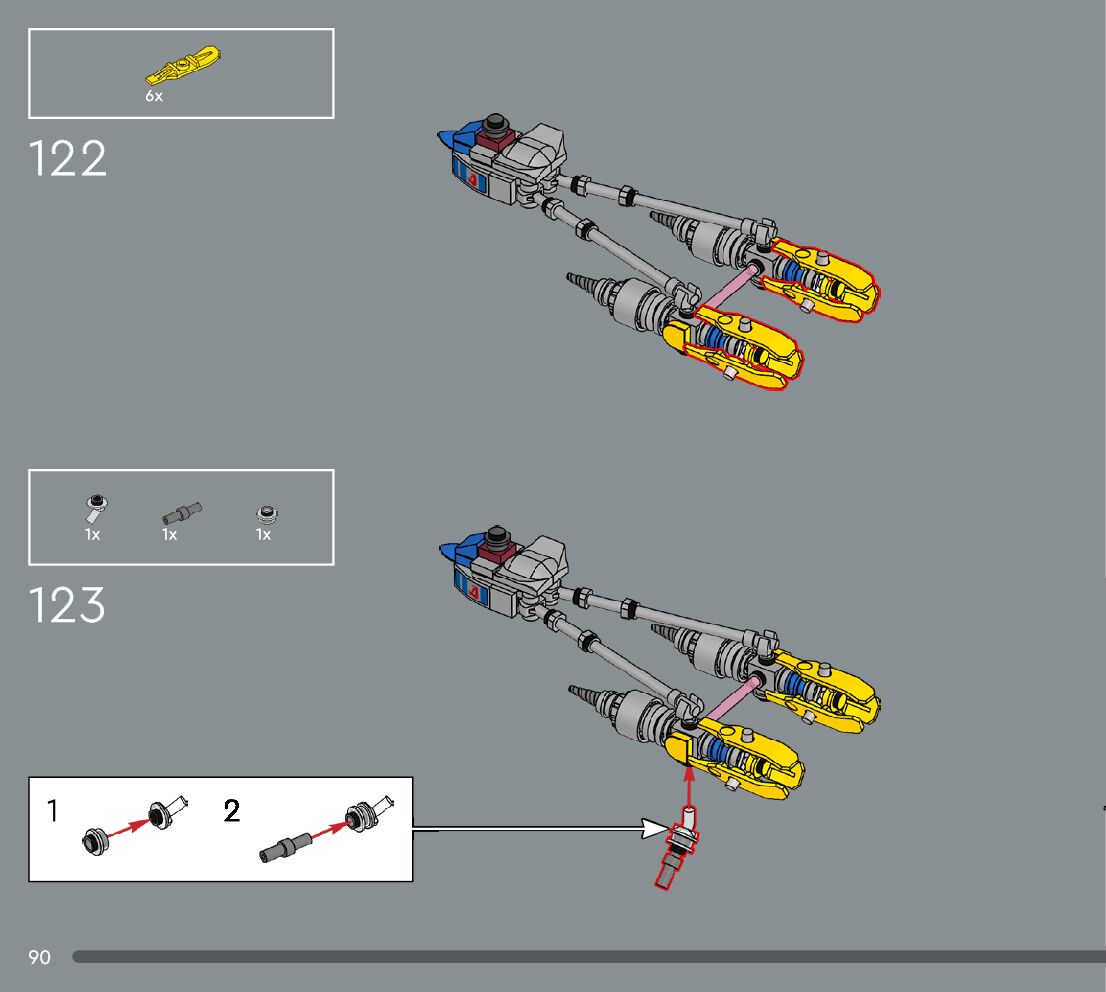 6x

122

1x 1x 1x

123

1

2

90