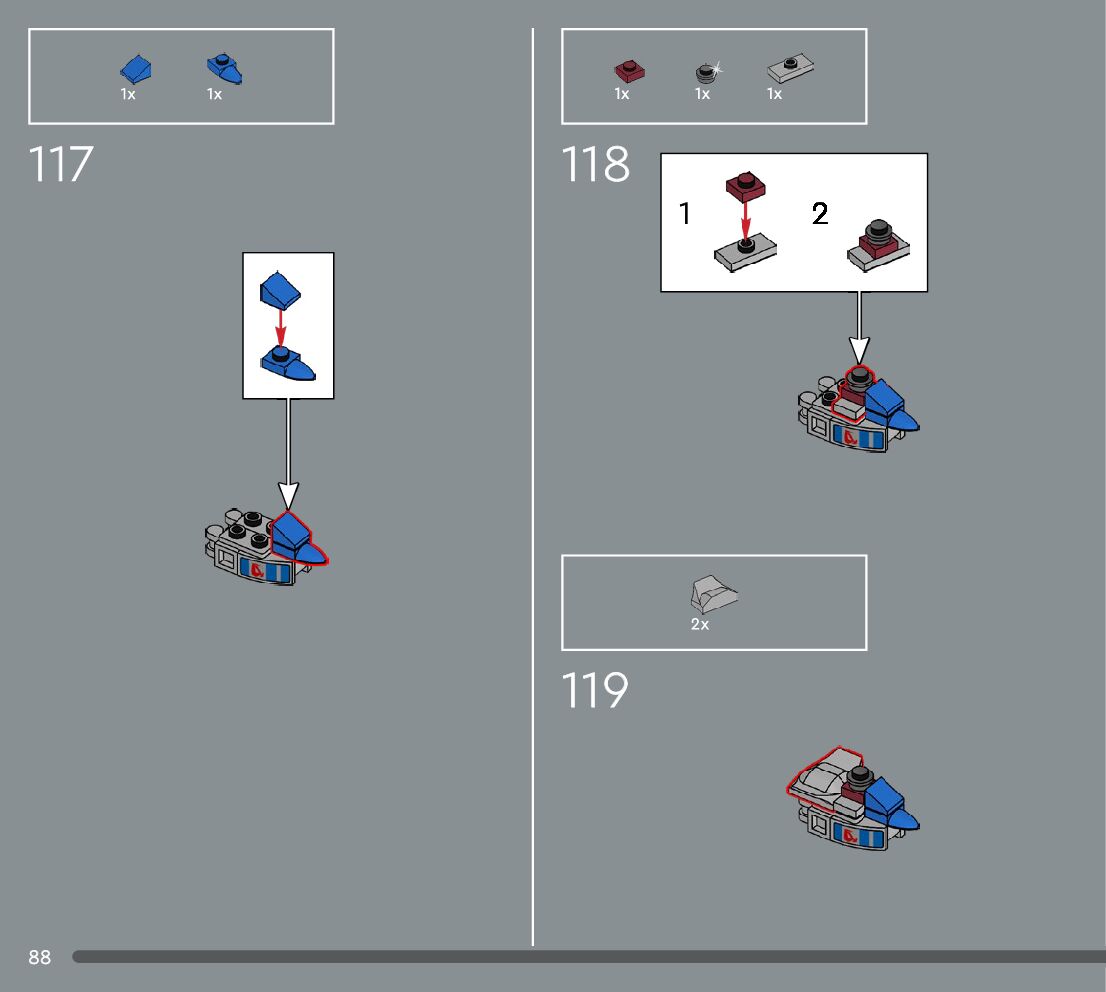 1x 1x

117

1x 1x 1x

118

1

2

2x

119

88