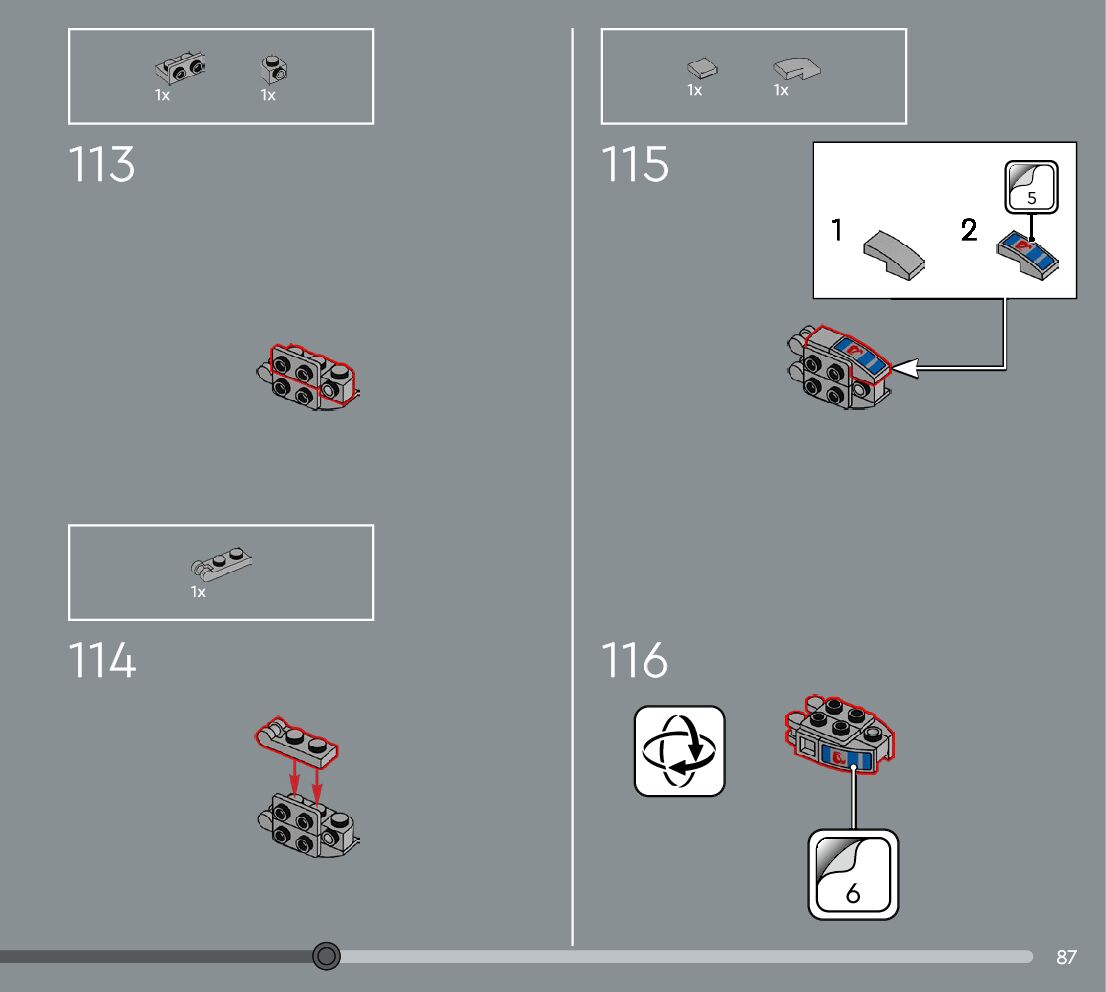 1x 1x

113

1x

114

1x 1x

115

1

2

5

116

6

87