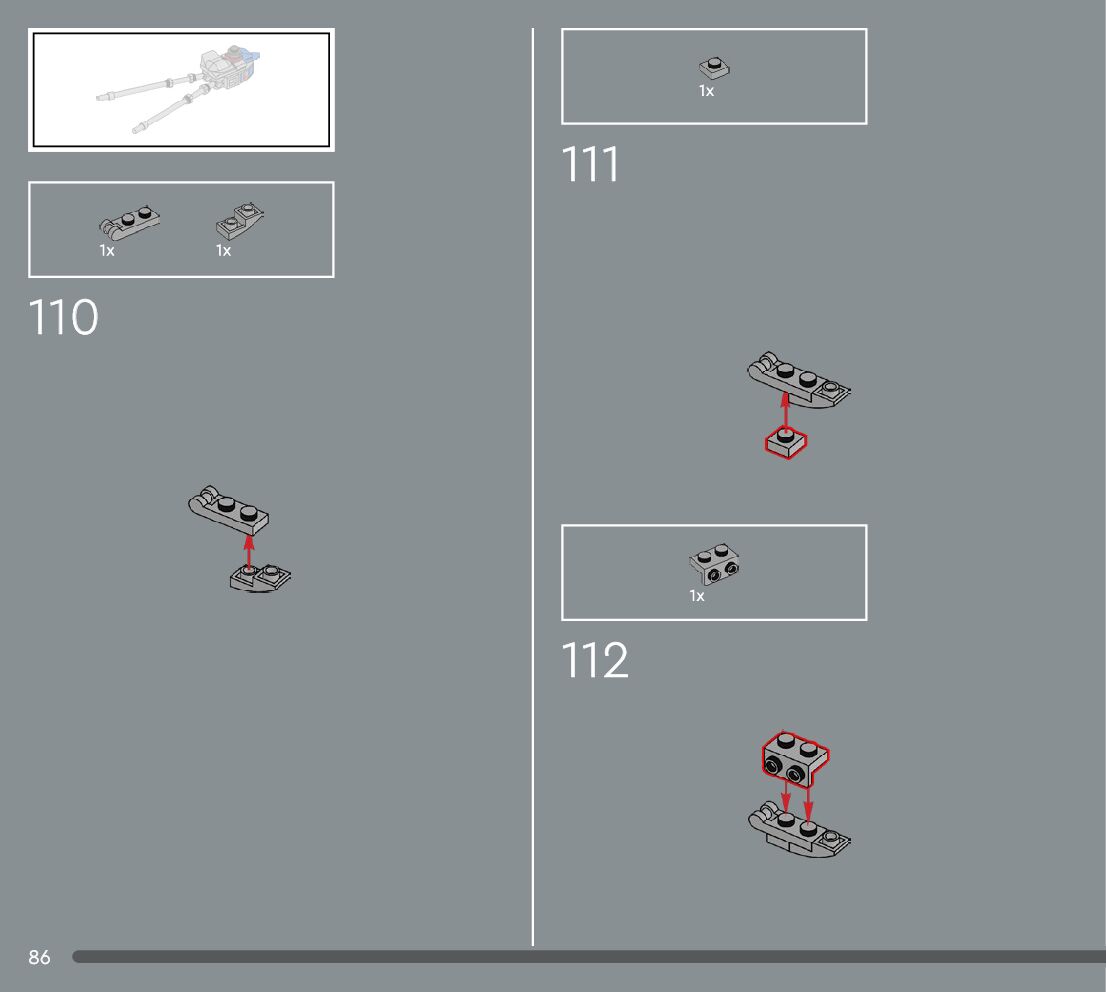 1x 1x

110

1x

111

1x

112

86