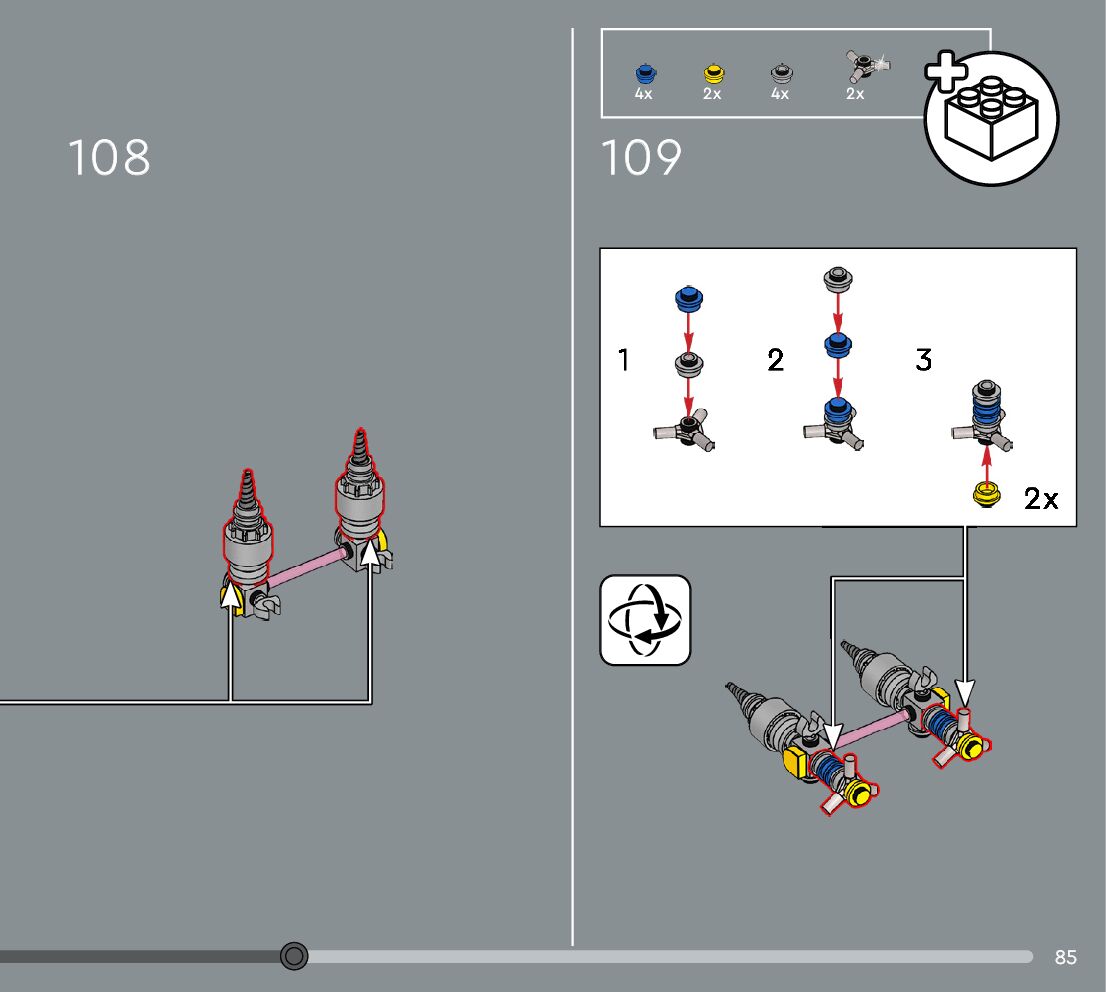 108

4x 2x 4x 2x

109

1

2

3

2x

85