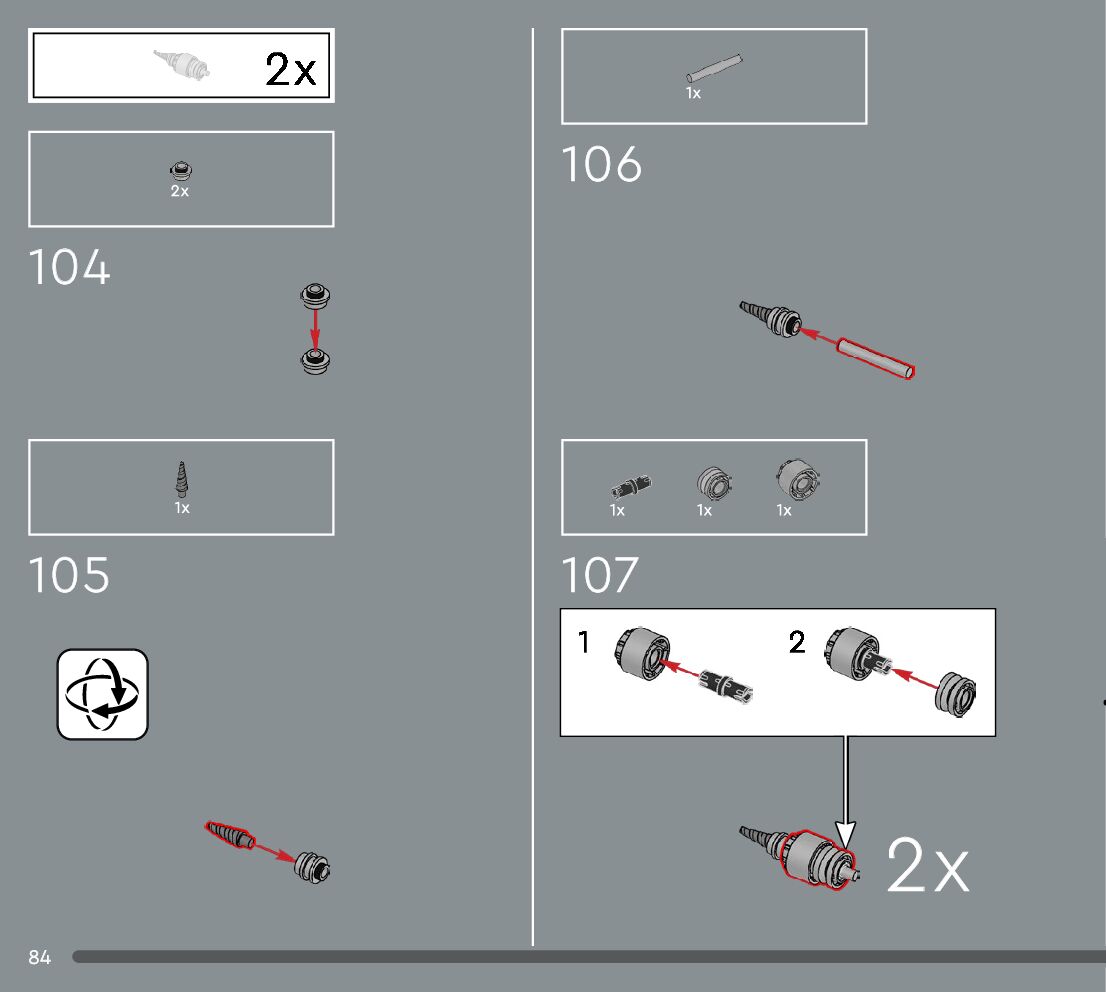 2x

2x

104

1x

105

1x

106

1x 1x 1x

107

1

2

2x

84