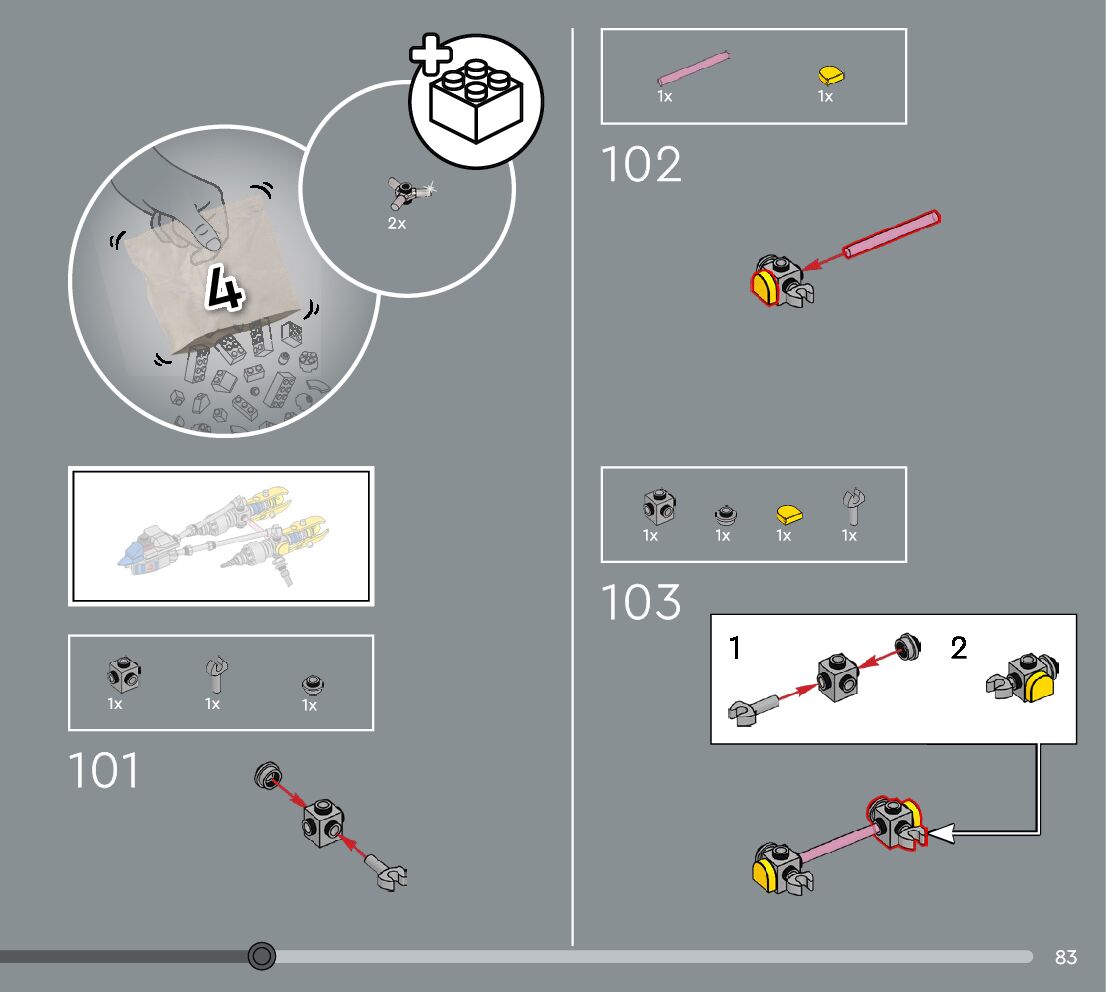 4

2x

1x 1x 1x

101

1x 1x

102

1x 1x 1x 1x

103

1

2

83