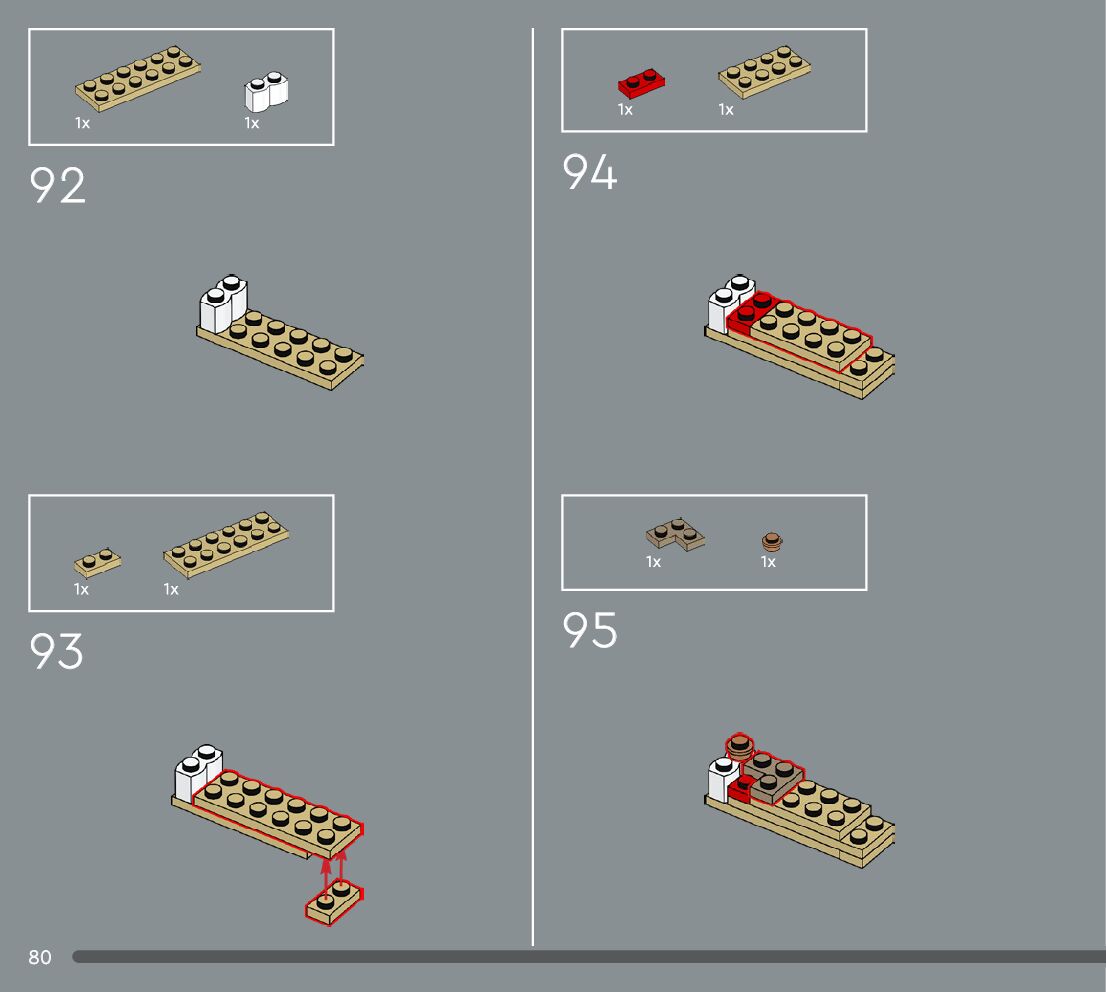 1x
1x

92

1x
1x

93

1x
1x

94

1x
1x

95

80