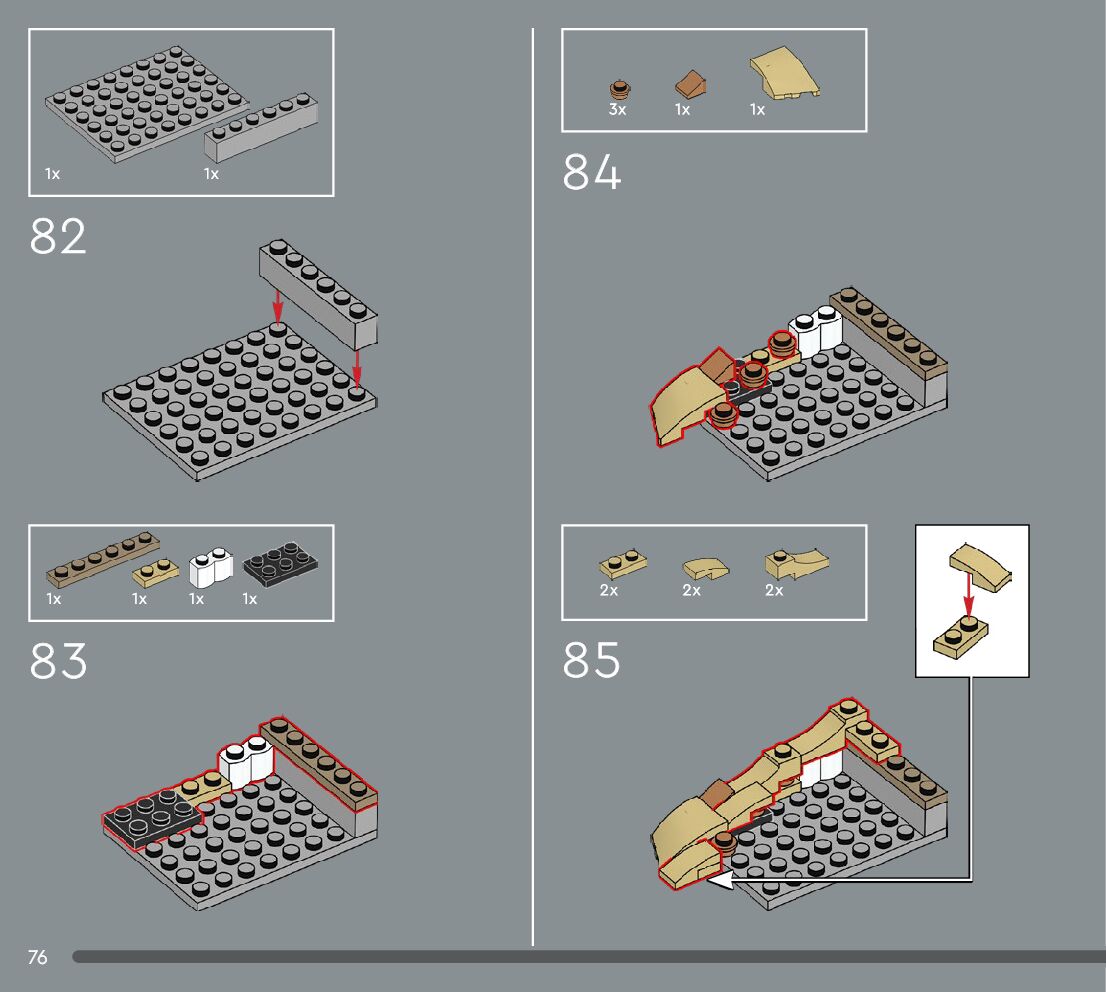 1x 1x

82

1x 1x 1x 1x

83

3x 1x 1x

84

2x 2x 2x

85

76