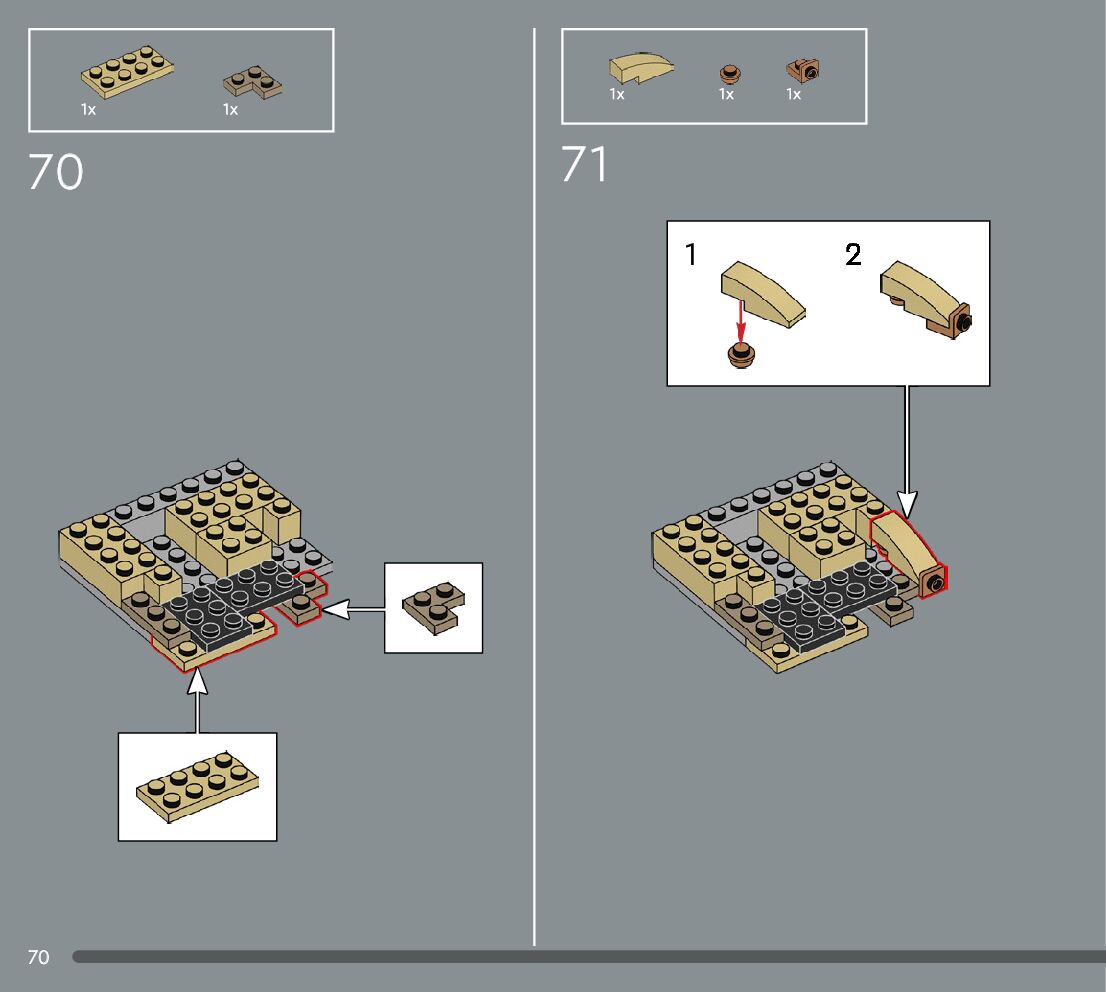 1x 1x

70

1x 1x 1x

71

1 2

70