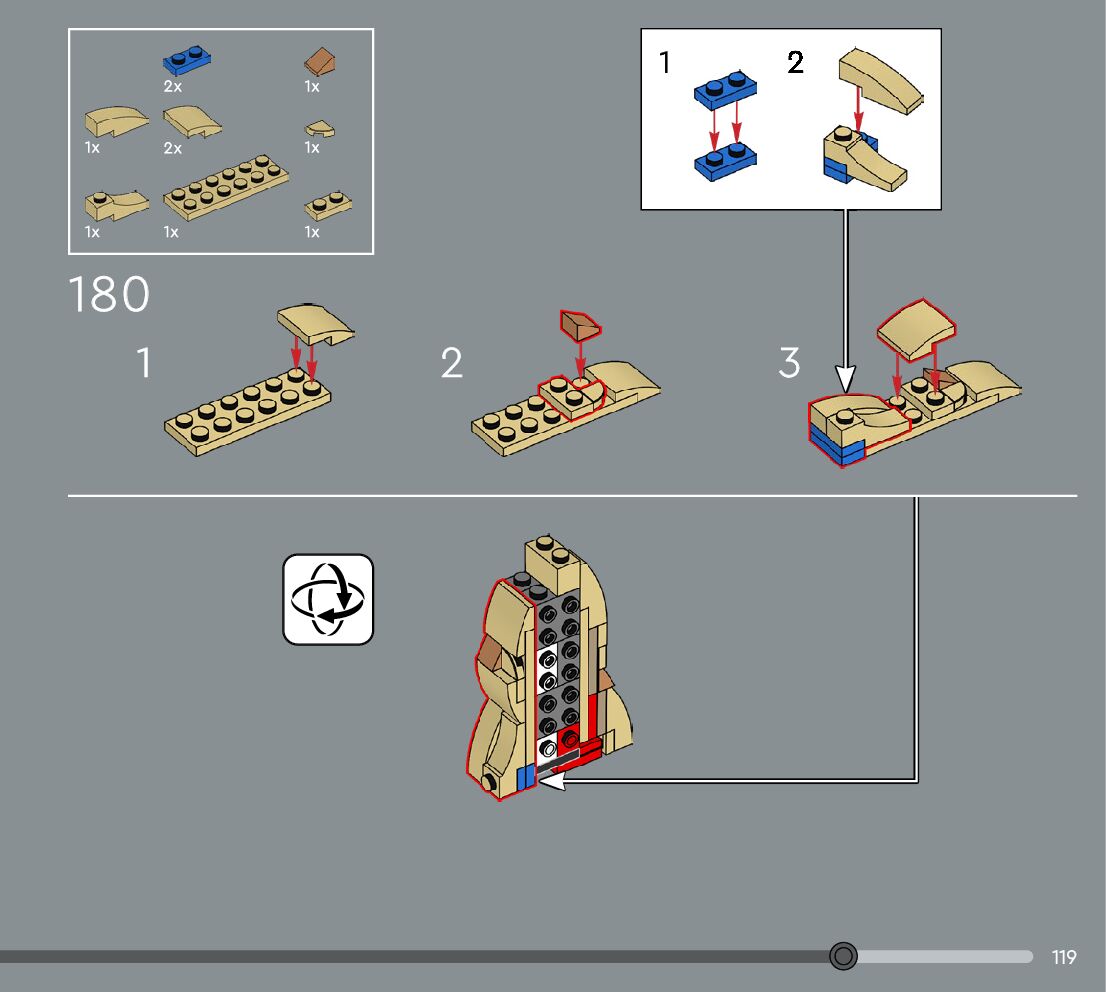 2x
1x
1x
2x
1x
1x
1x
1x

1
2

180

1

2

3

119