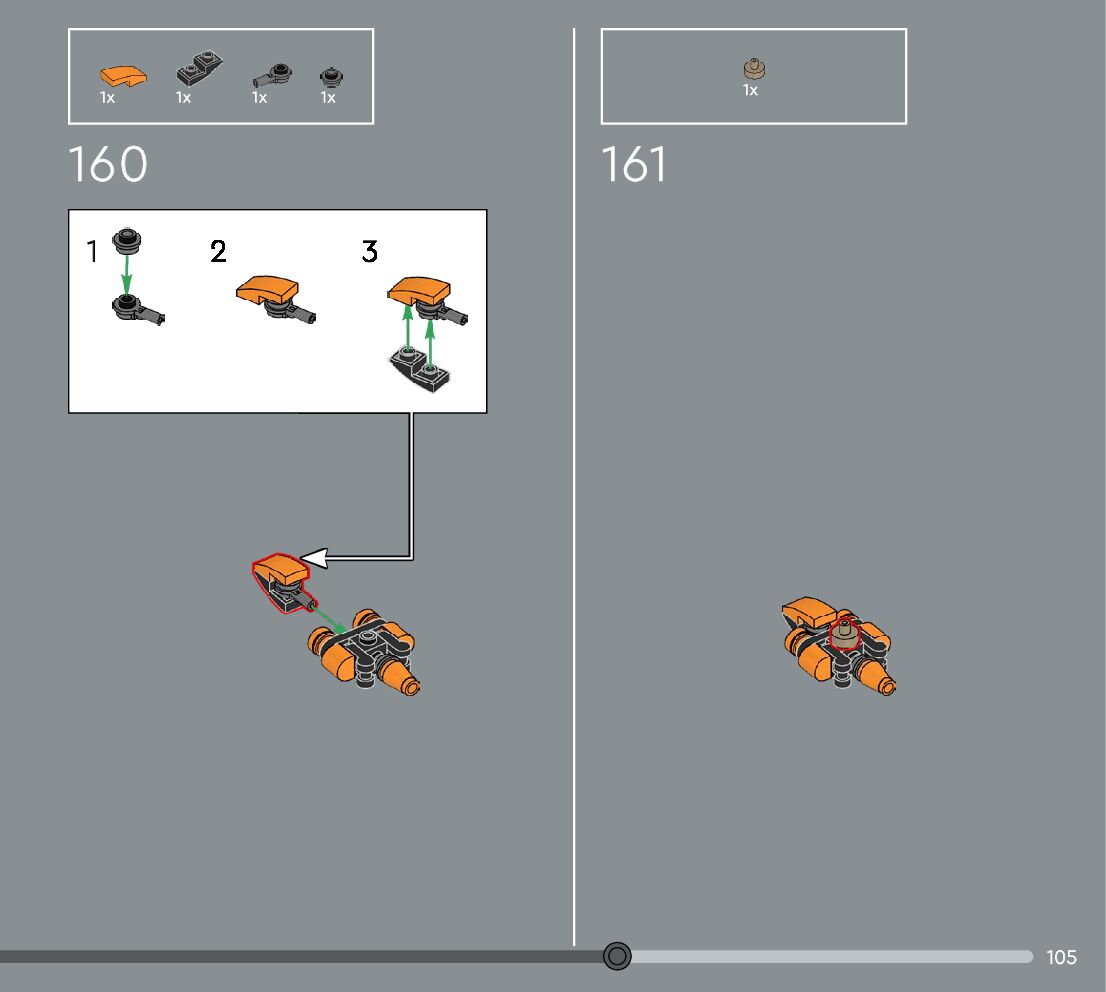 1x 1x 1x 1x

160

1 2 3

1x

161

105