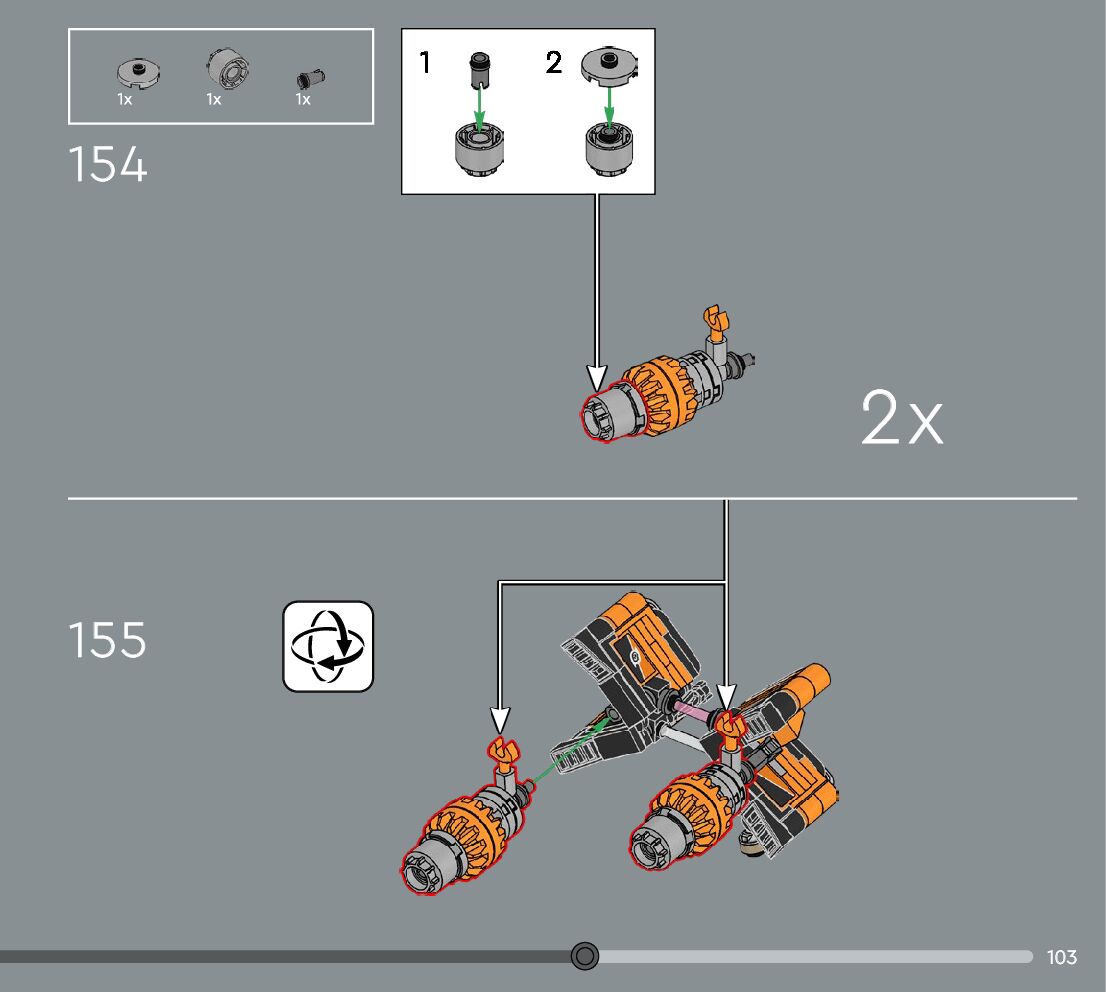 1x 1x 1x

154

1 2

2x

155

103