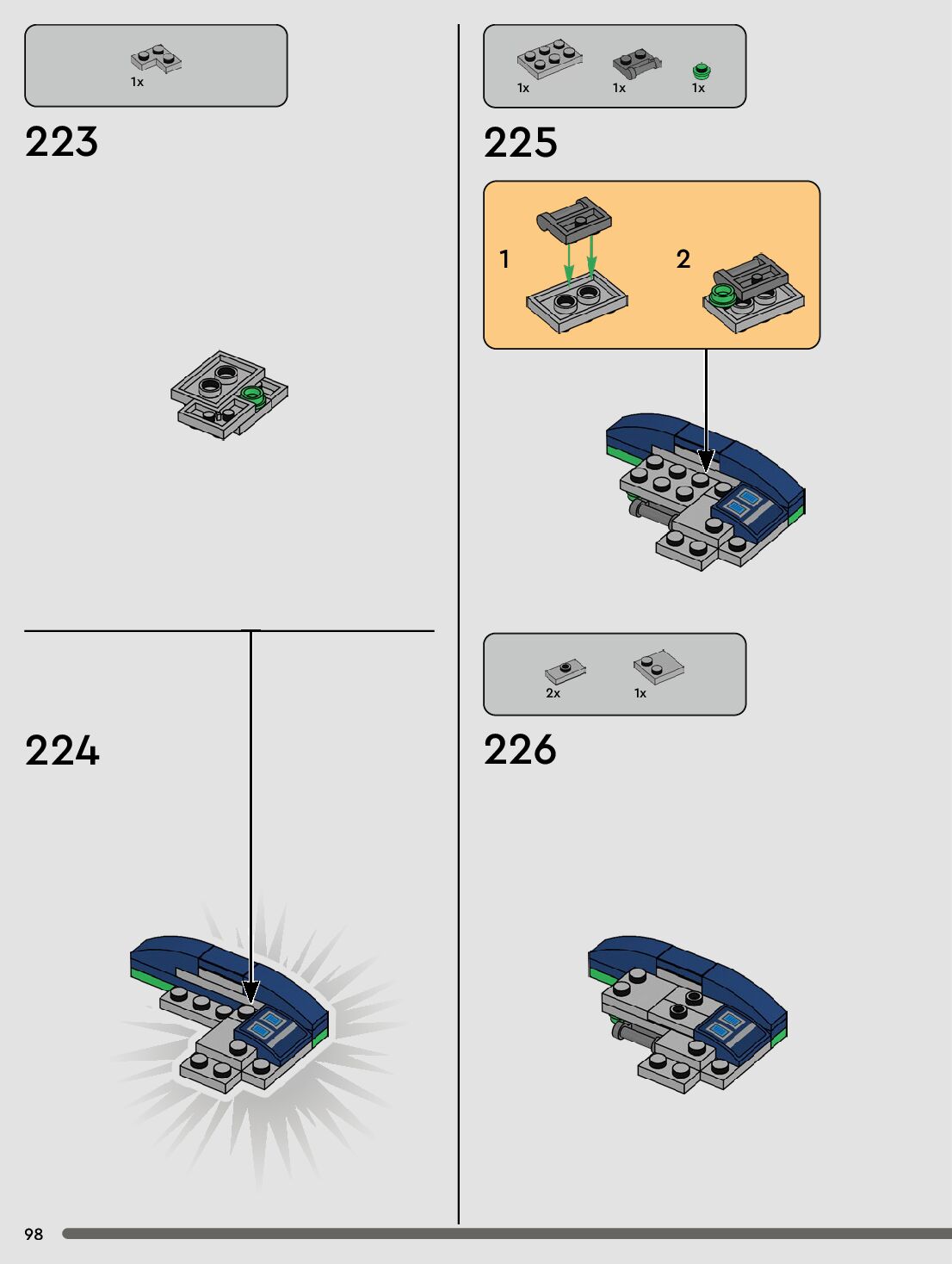 1x

223

224

1x 1x 1x

225

1

2

2x 1x

226

98