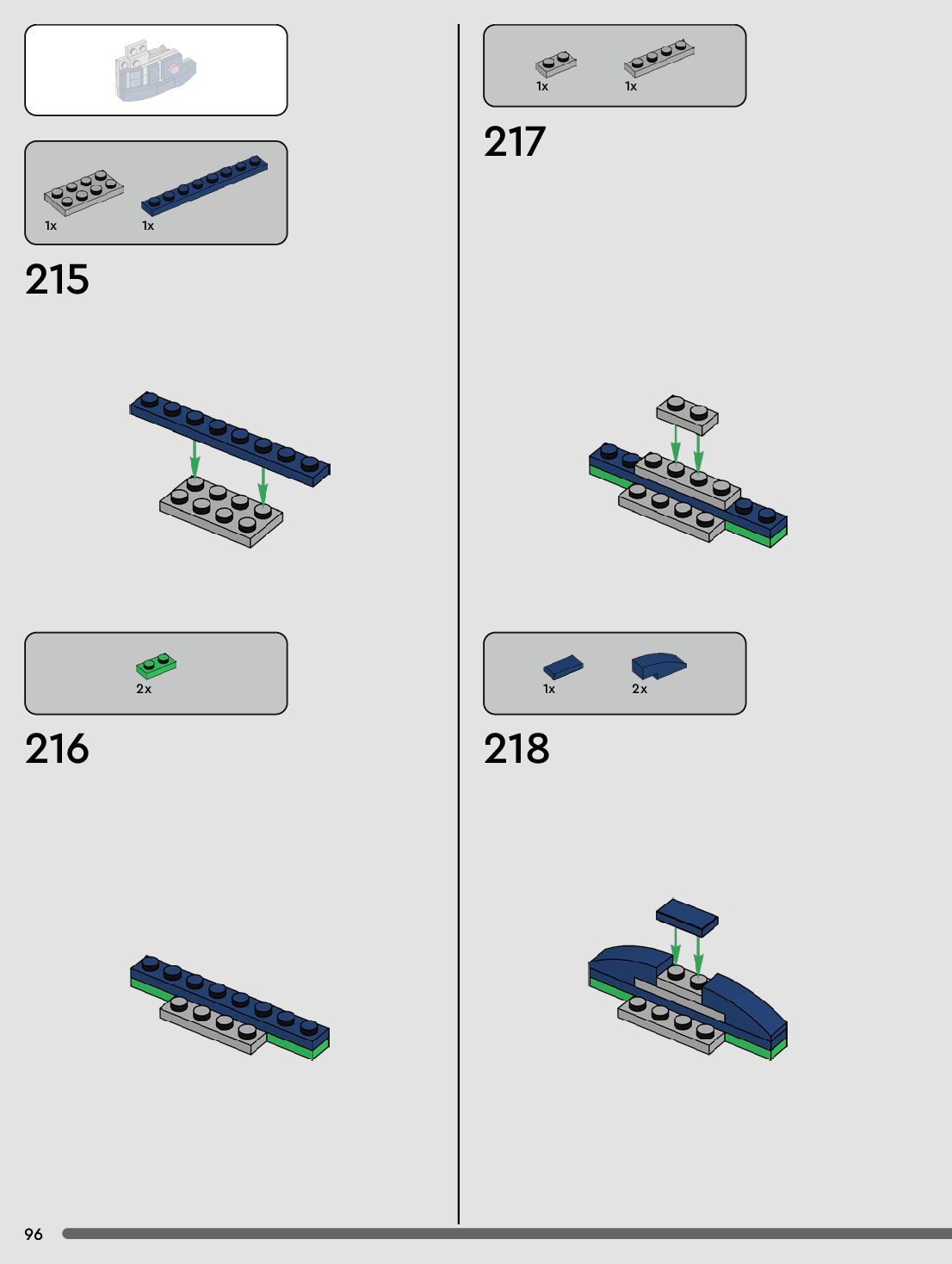 1x 1x

215

2x

216

1x 1x

217

1x 2x

218

96