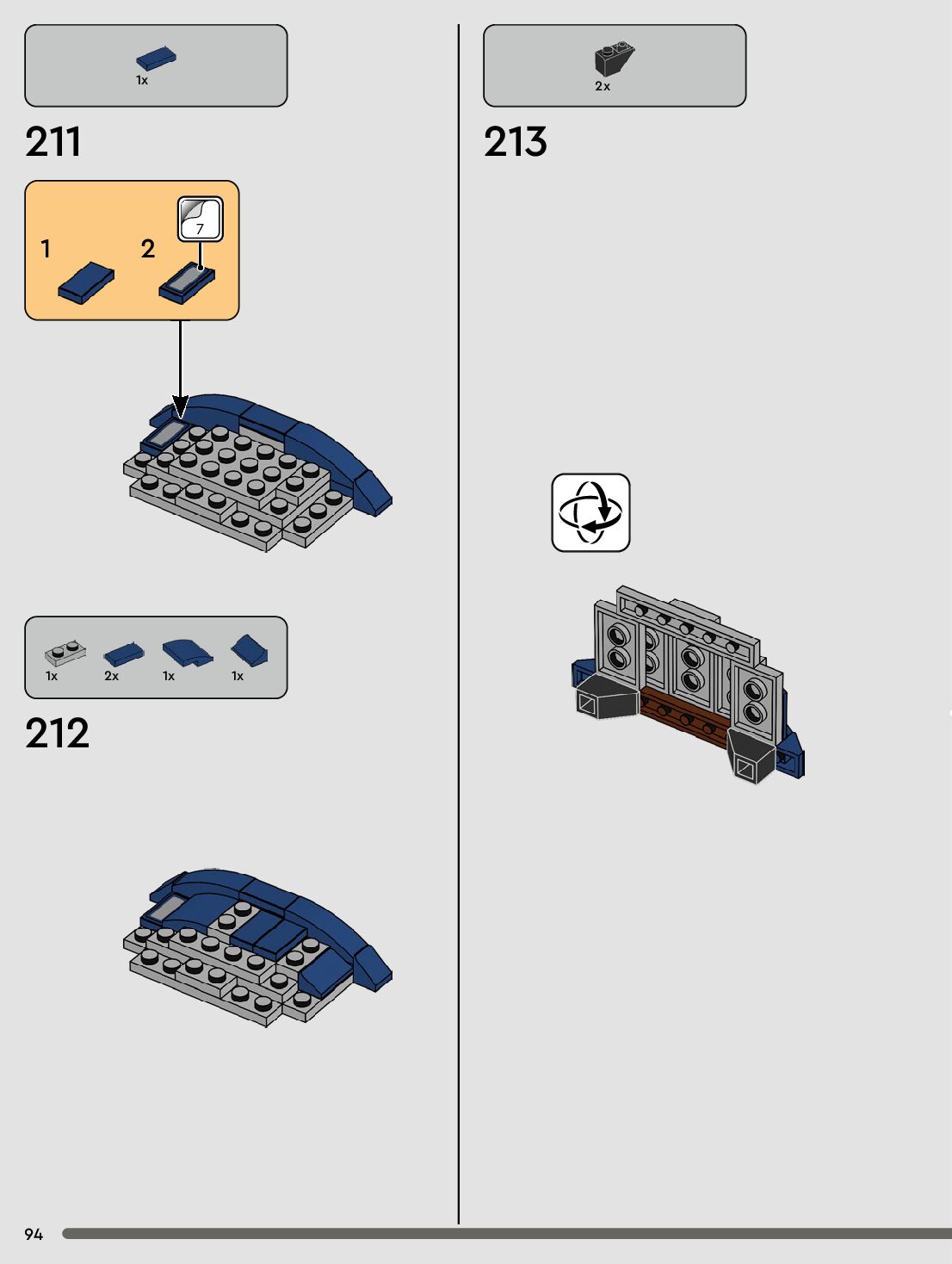 1x

211

1

2

7

1x 2x 1x 1x

212

2x

213

94