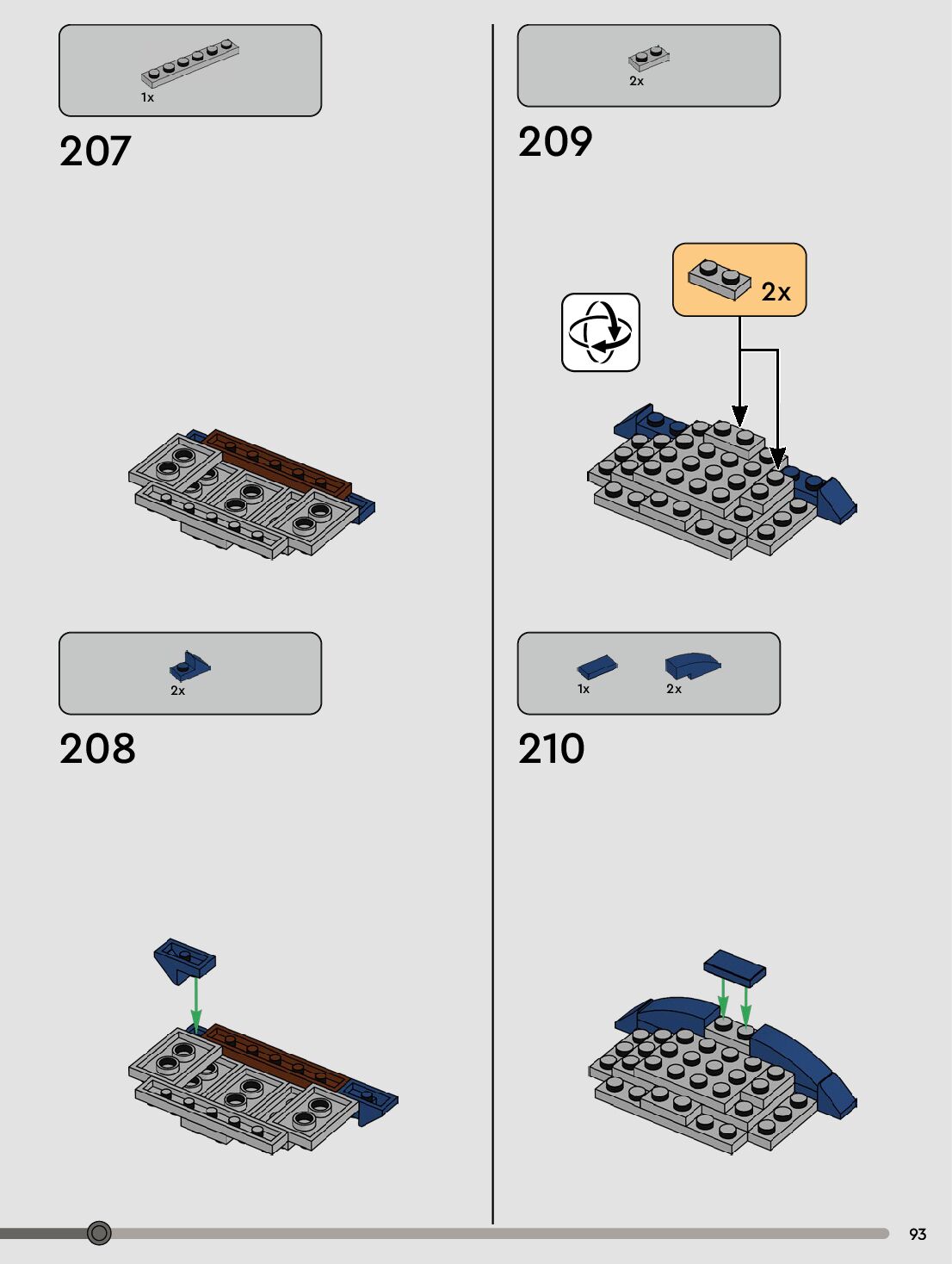 1x

207

2x

208

2x

209

2x

1x

2x

210

93