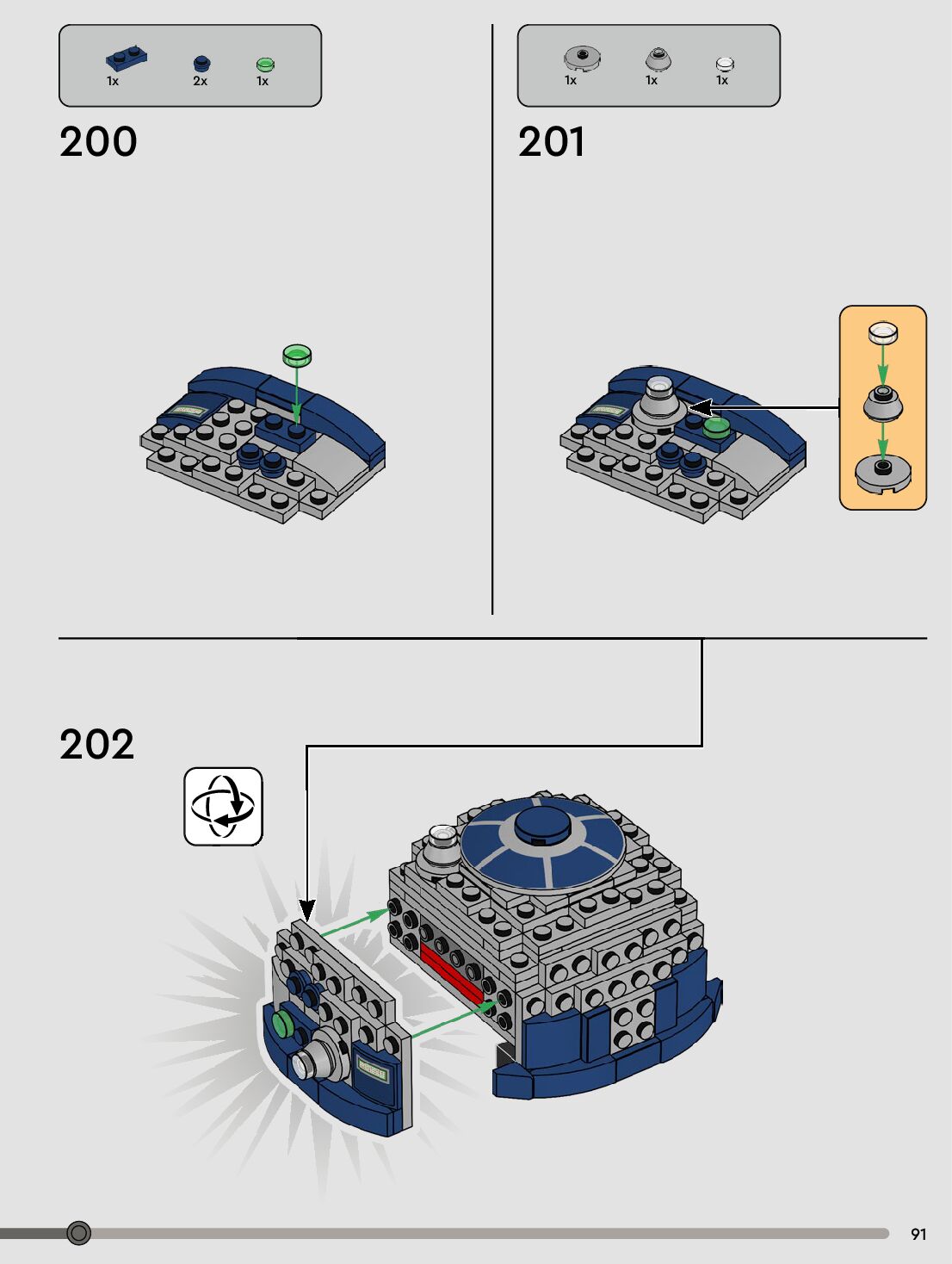 1x 2x 1x

200

1x 1x 1x

201

202

91