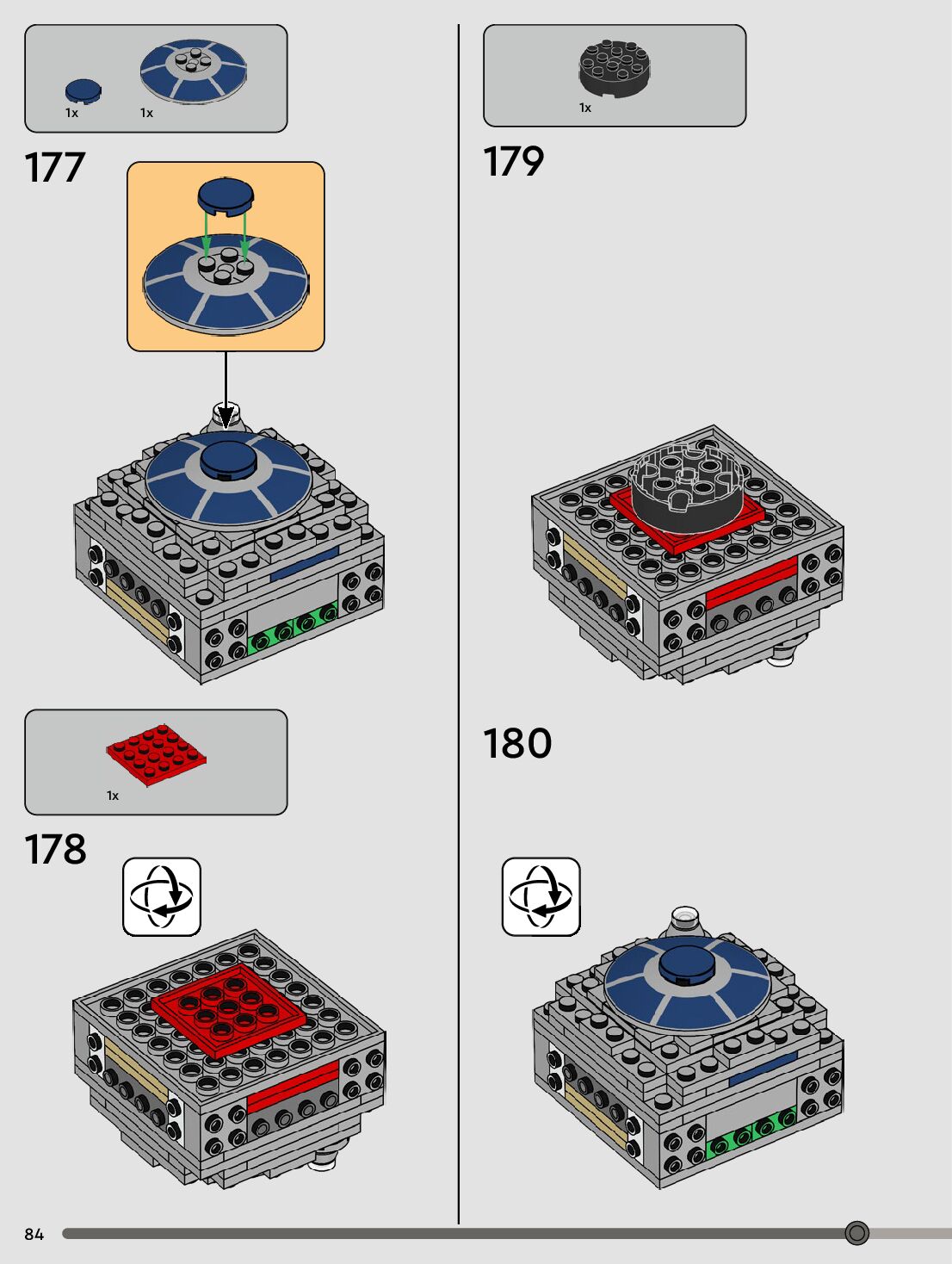 1x 1x

177

1x

178

1x

179

180

84