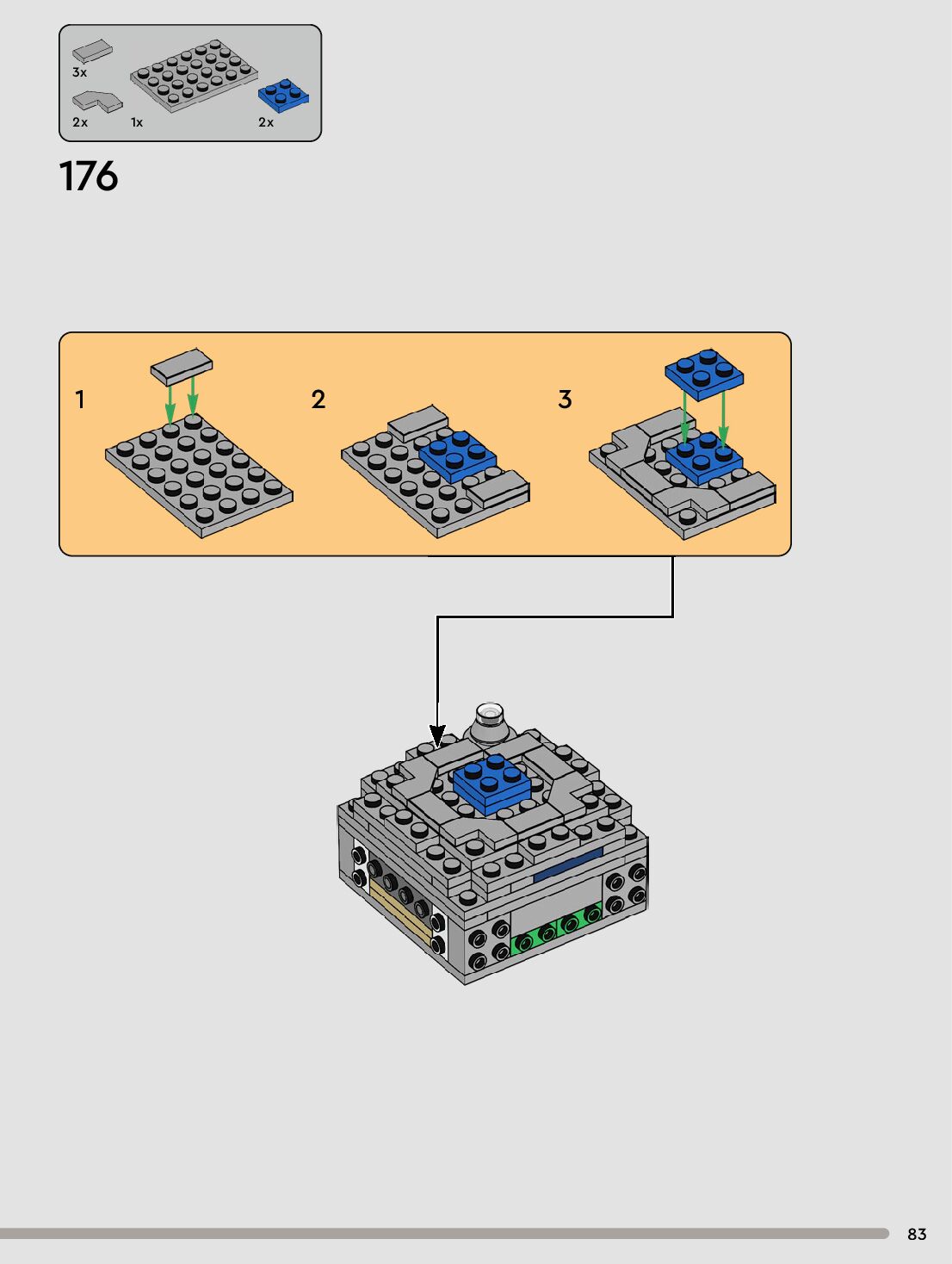 3x
2x
1x
2x

176

1

2

3

83