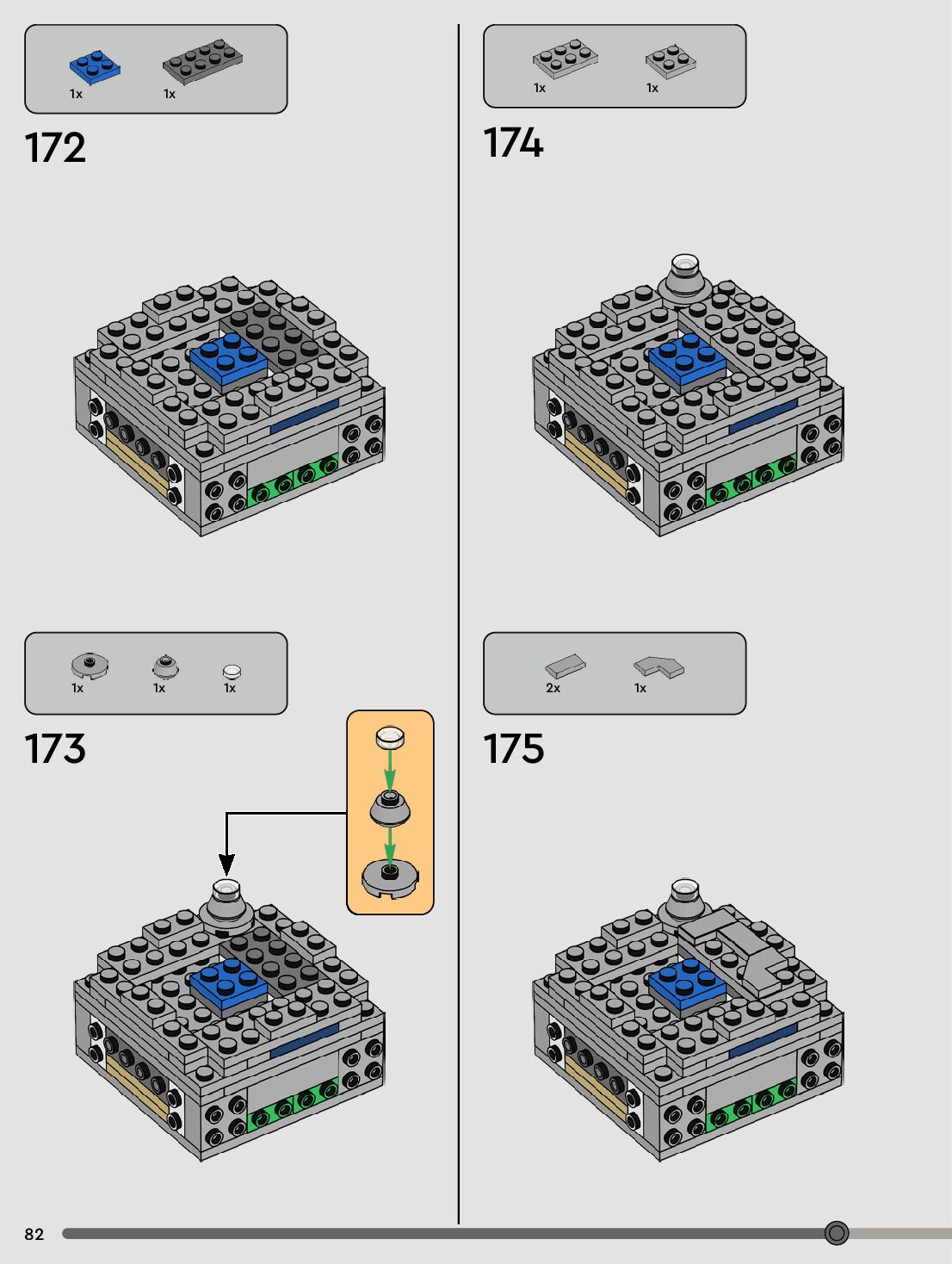 1x 1x

172

1x 1x 1x

173

1x 1x

174

2x 1x

175

82