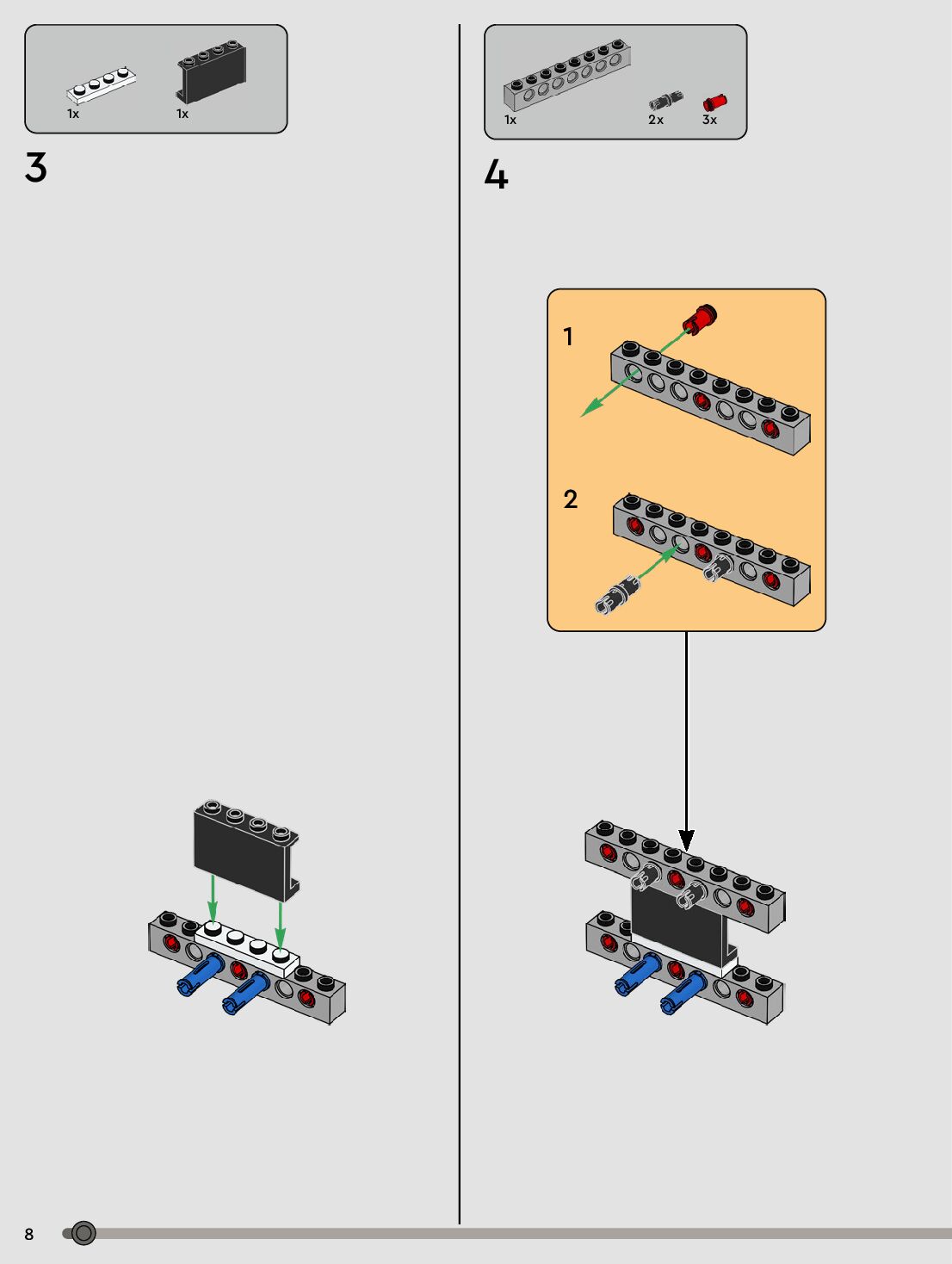 1x 1x

3

1x 2x 3x

4

1

2

8