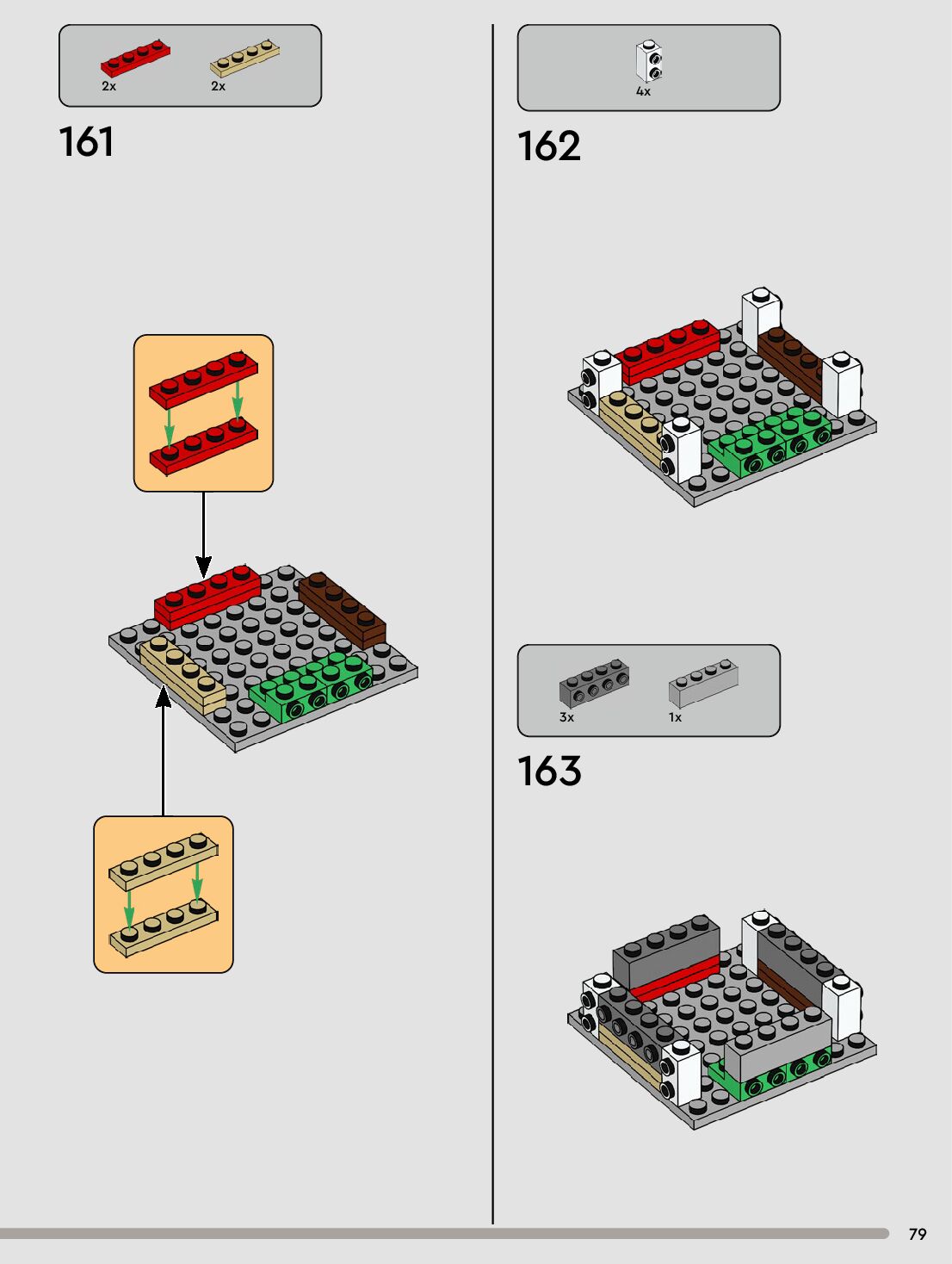 2x
2x

161

4x

162

3x
1x

163

79