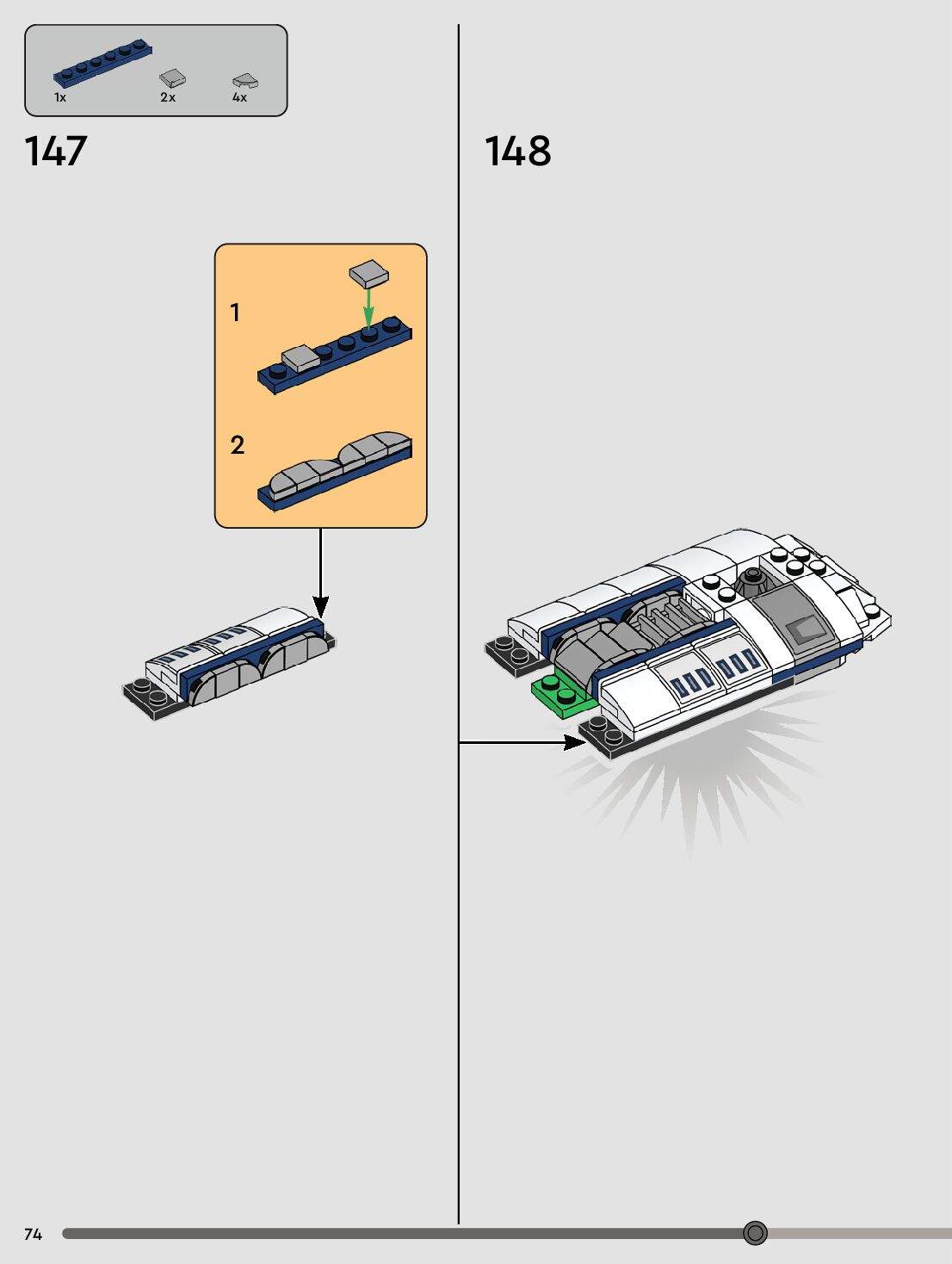 1x 2x 4x

147

1

2

148

74