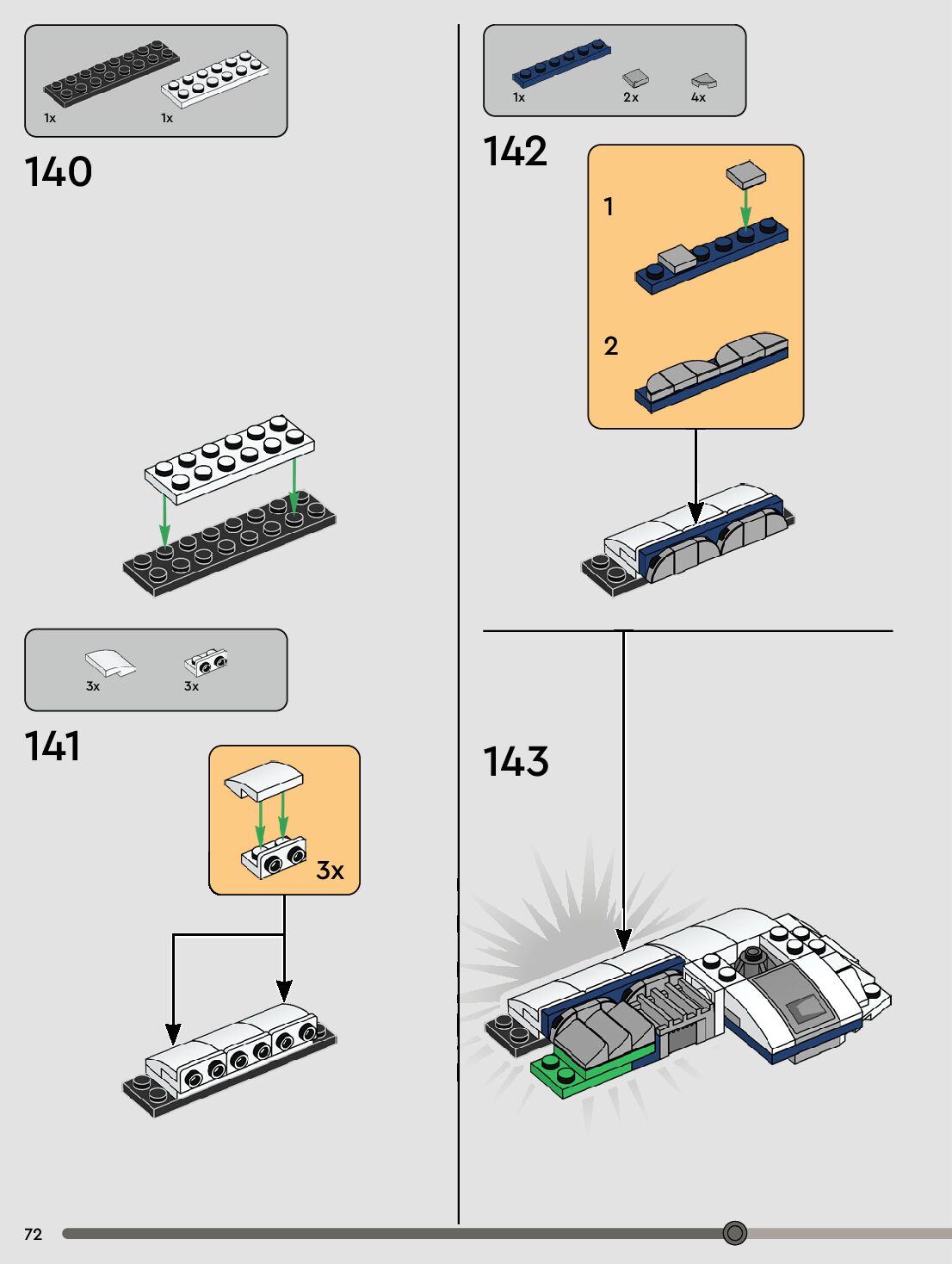 1x
1x

140

3x
3x

141

3x

1x
2x
4x

142

1

2

143

72