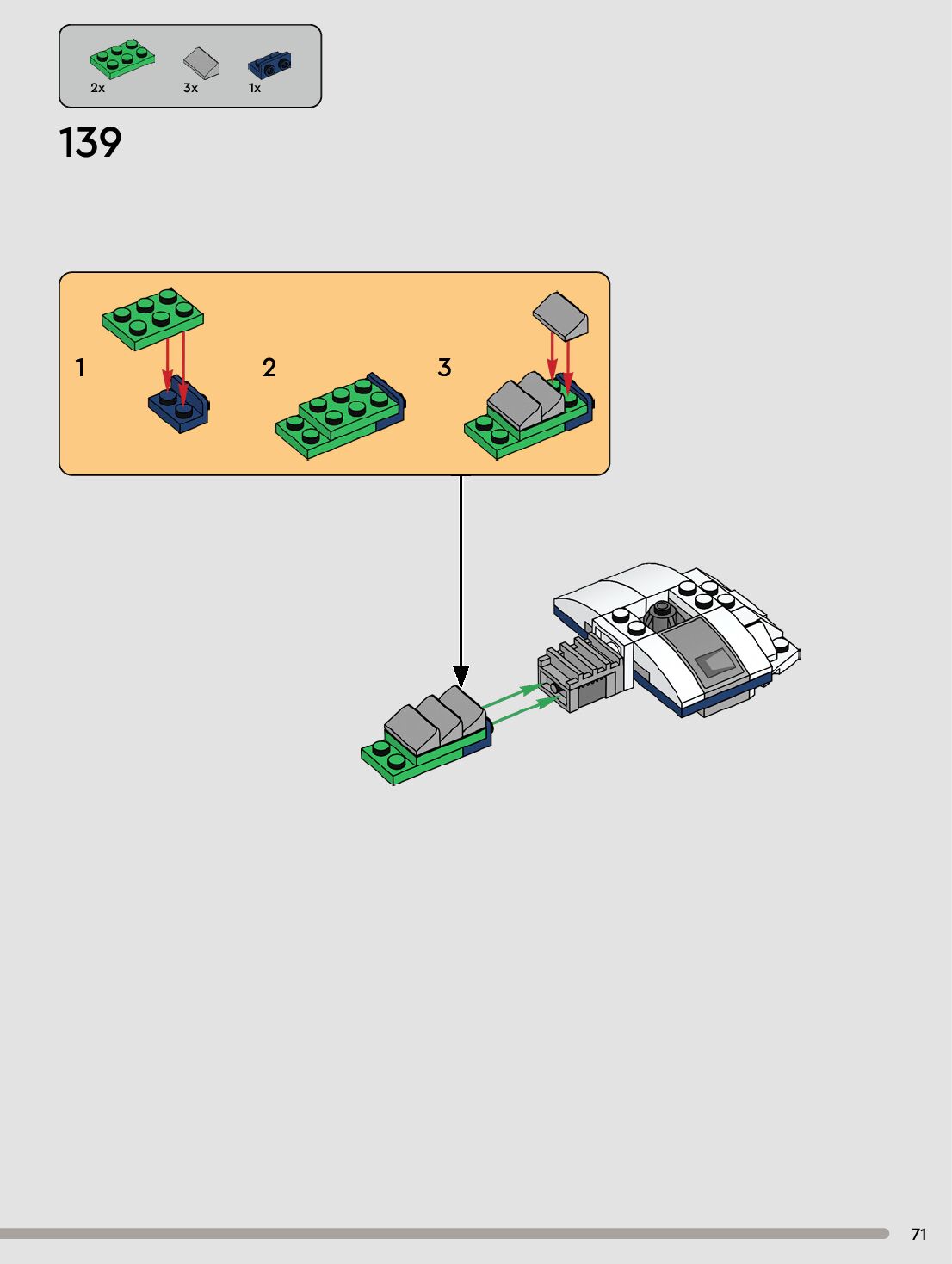 2x
3x
1x

139

1
2
3

71