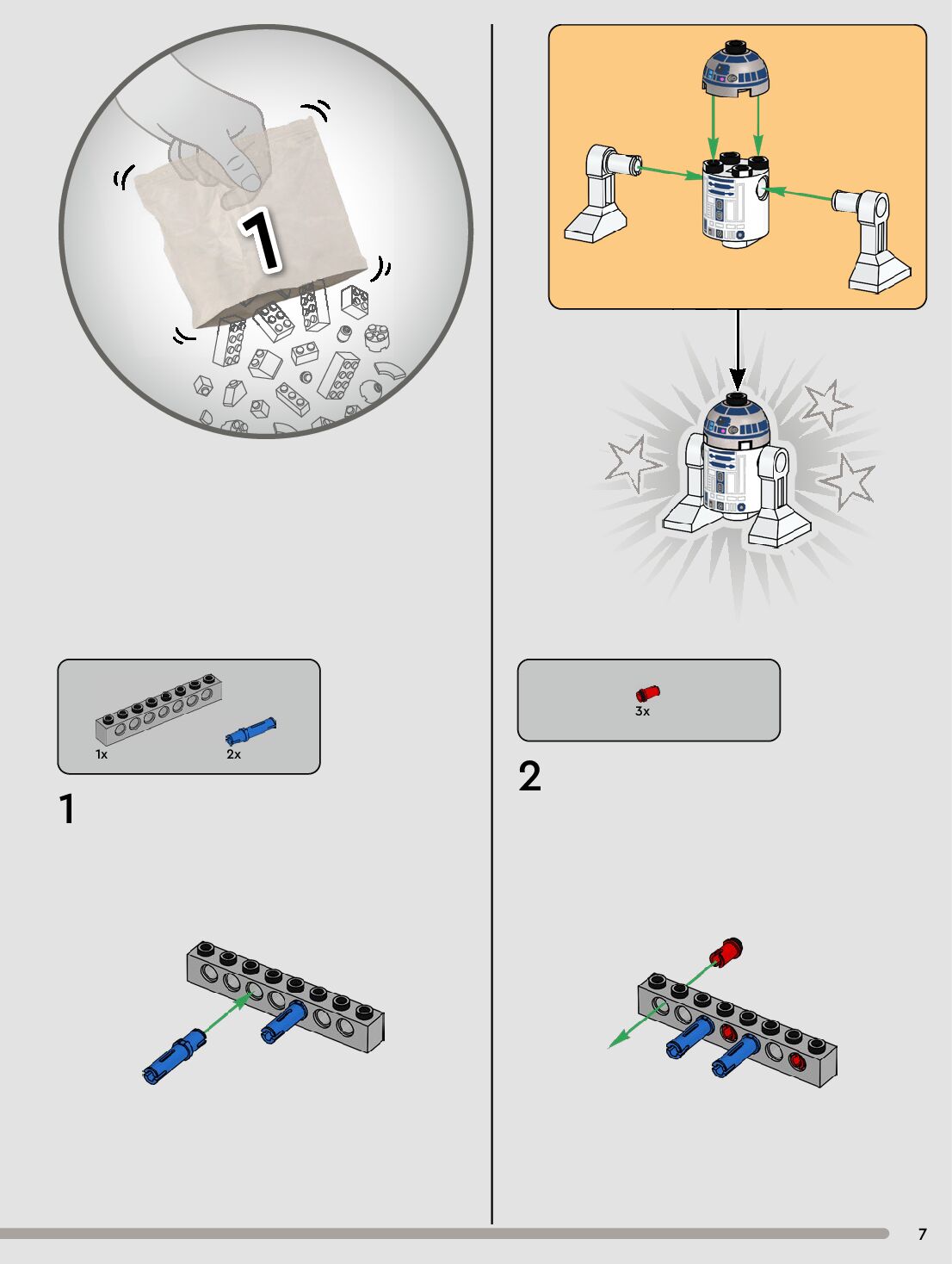 1

1x
2x

1

3x

2

7