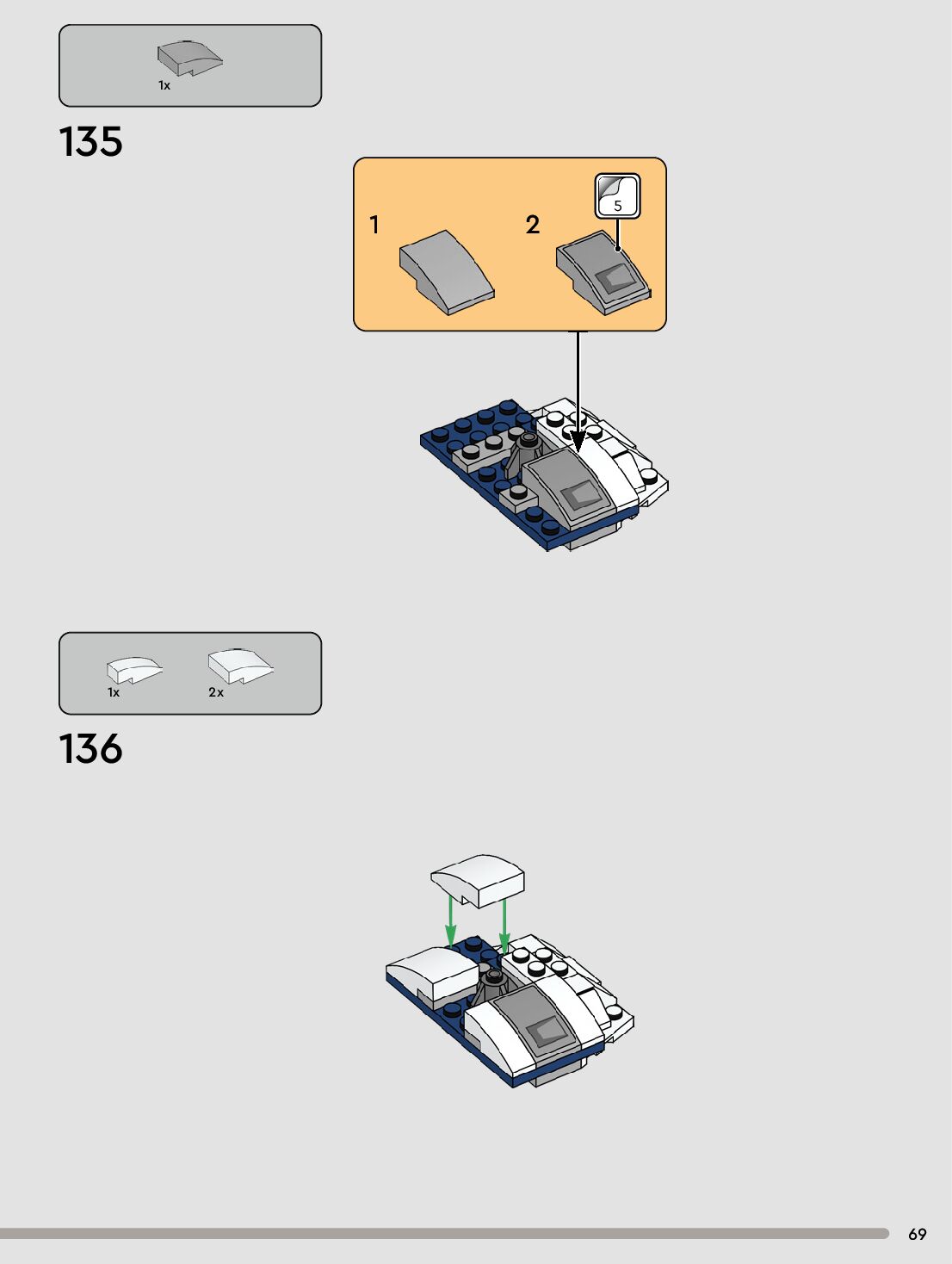 1x

135

1

2

5

1x

2x

136

69