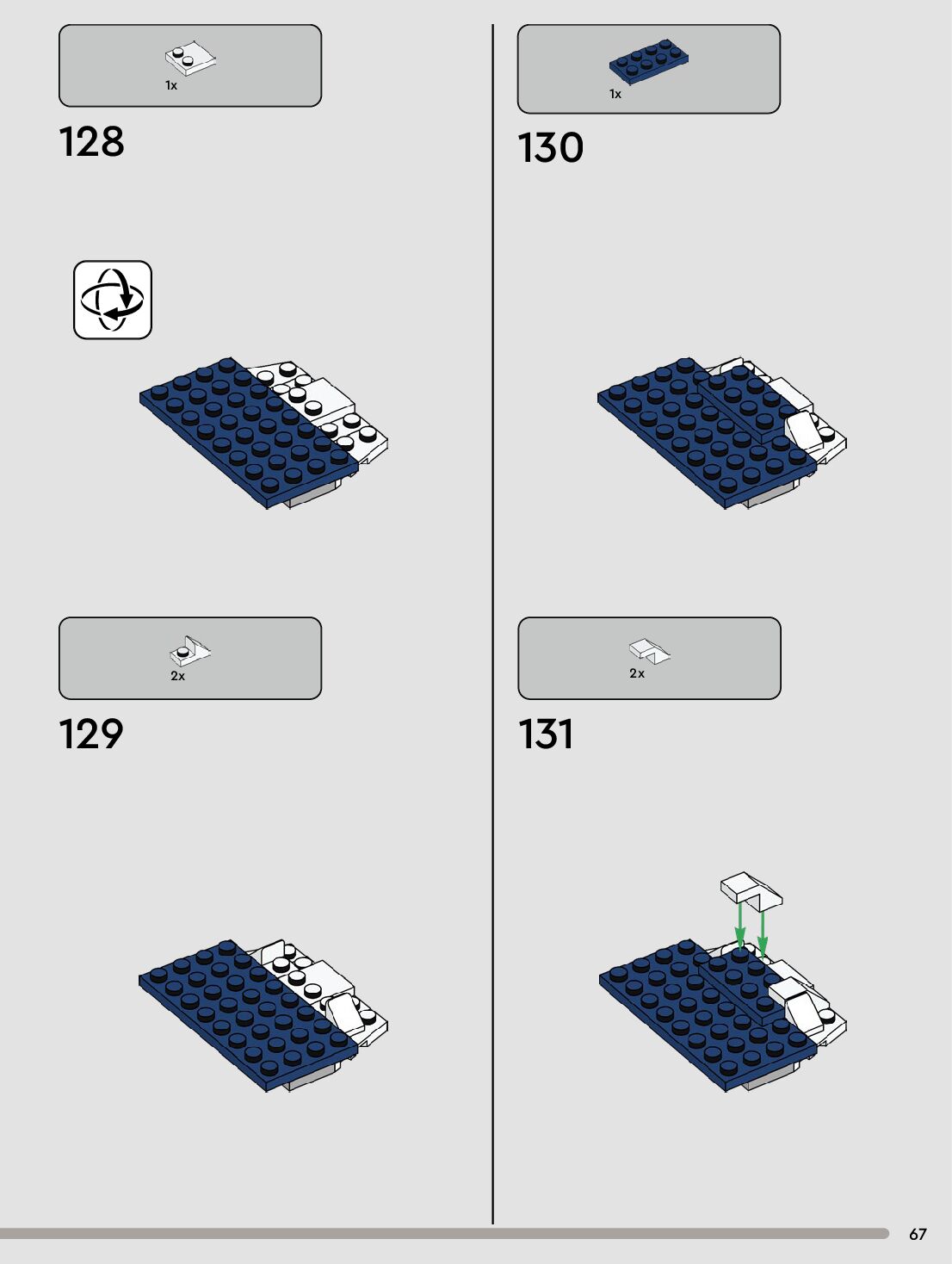 1x

128

2x

129

1x

130

2x

131

67