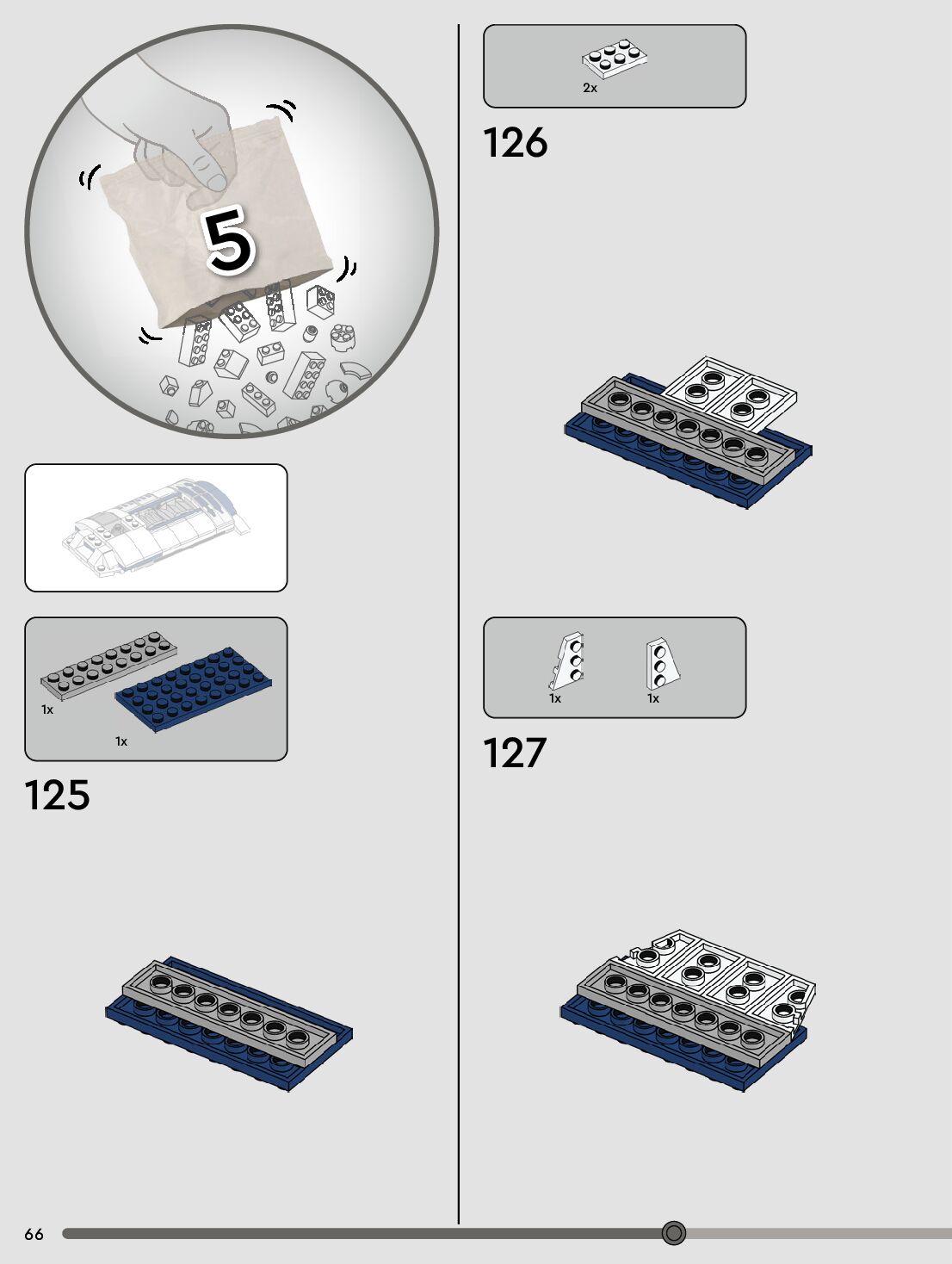 5

1x

1x

125

2x

126

1x

1x

127

66