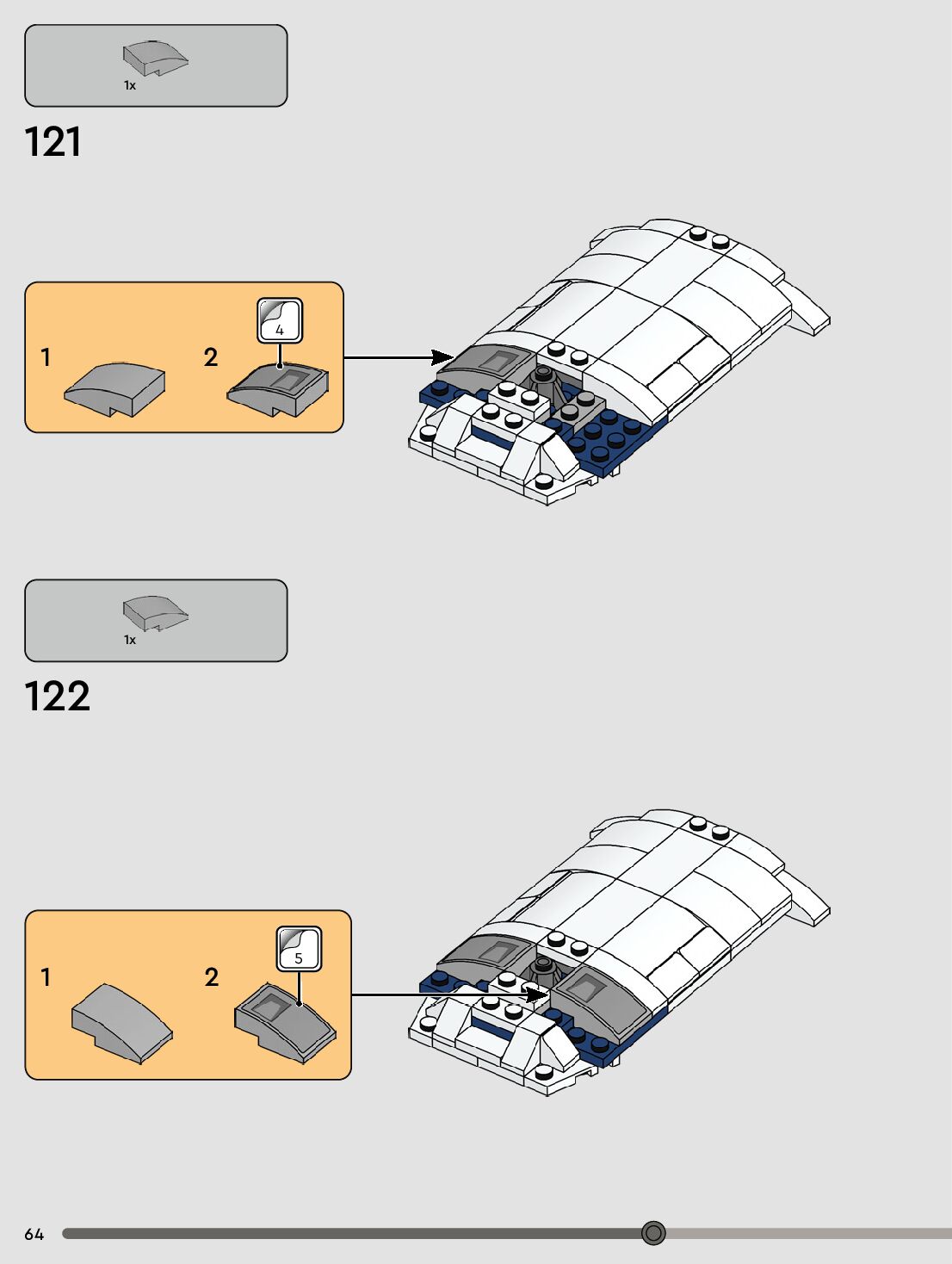 1x

121

1

2

4

1x

122

1

2

5

64