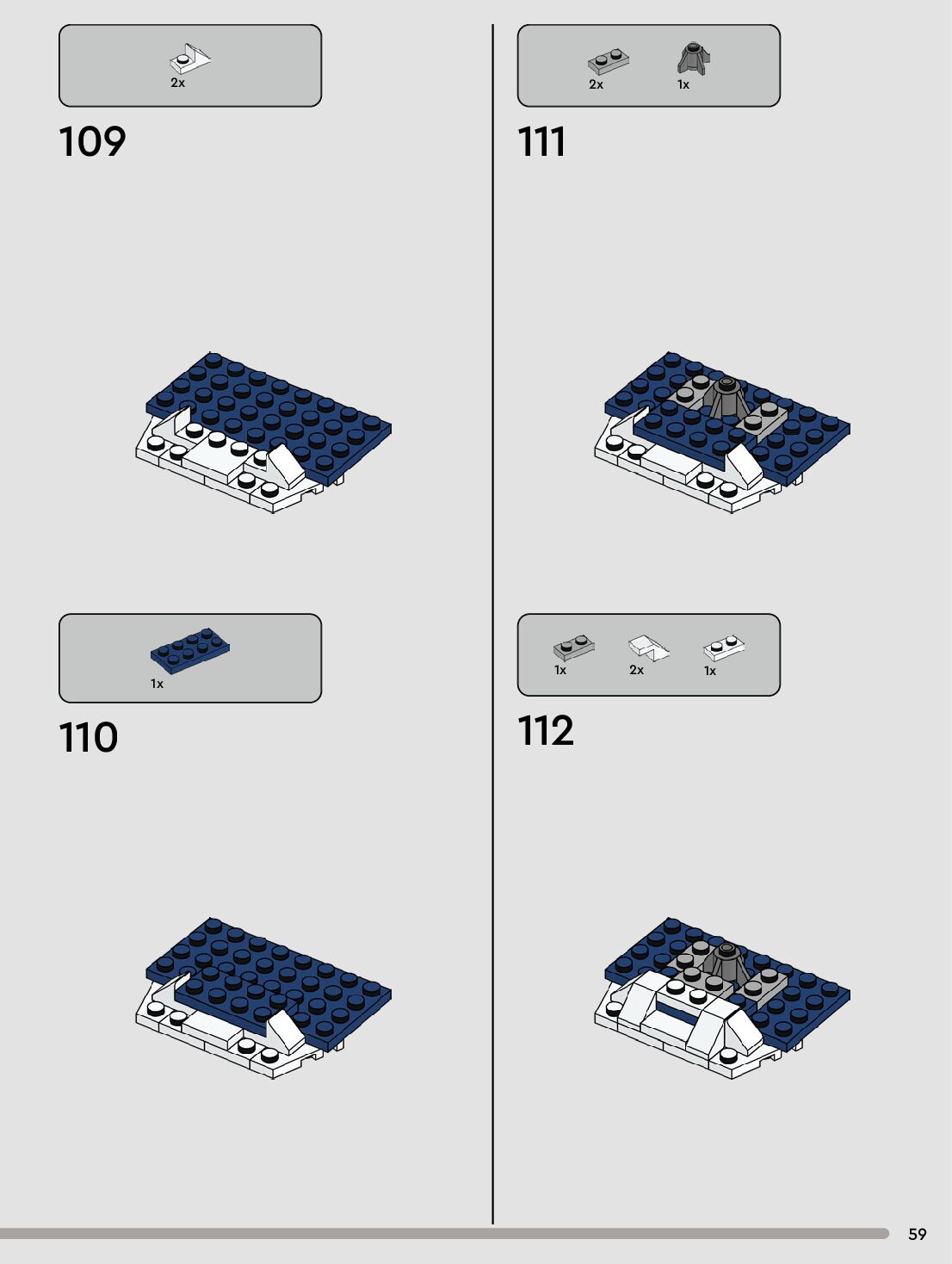 2x

109

1x

110

2x 1x

111

1x 2x 1x

112

59