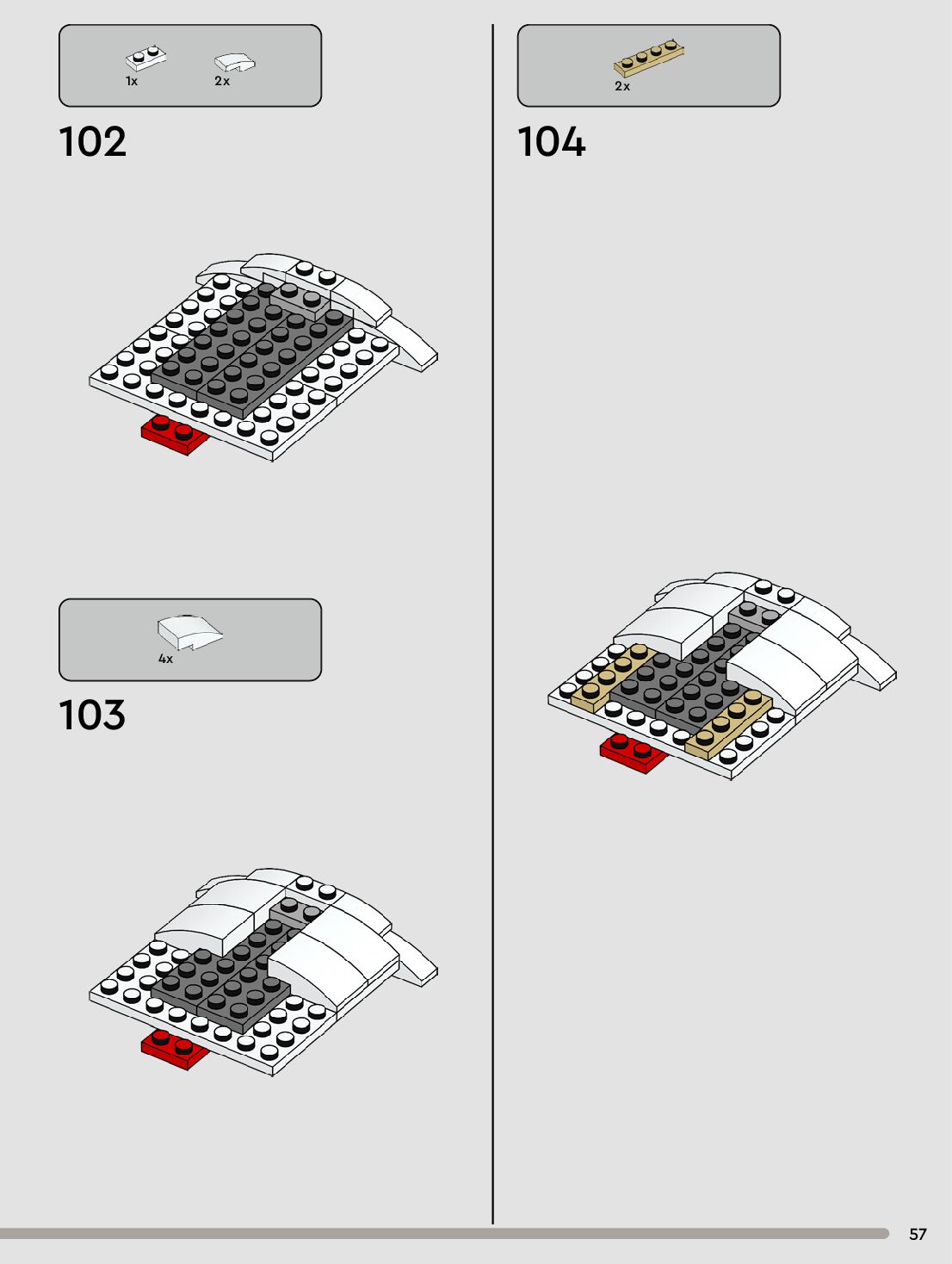 1x 2x

102

4x

103

2x

104

57