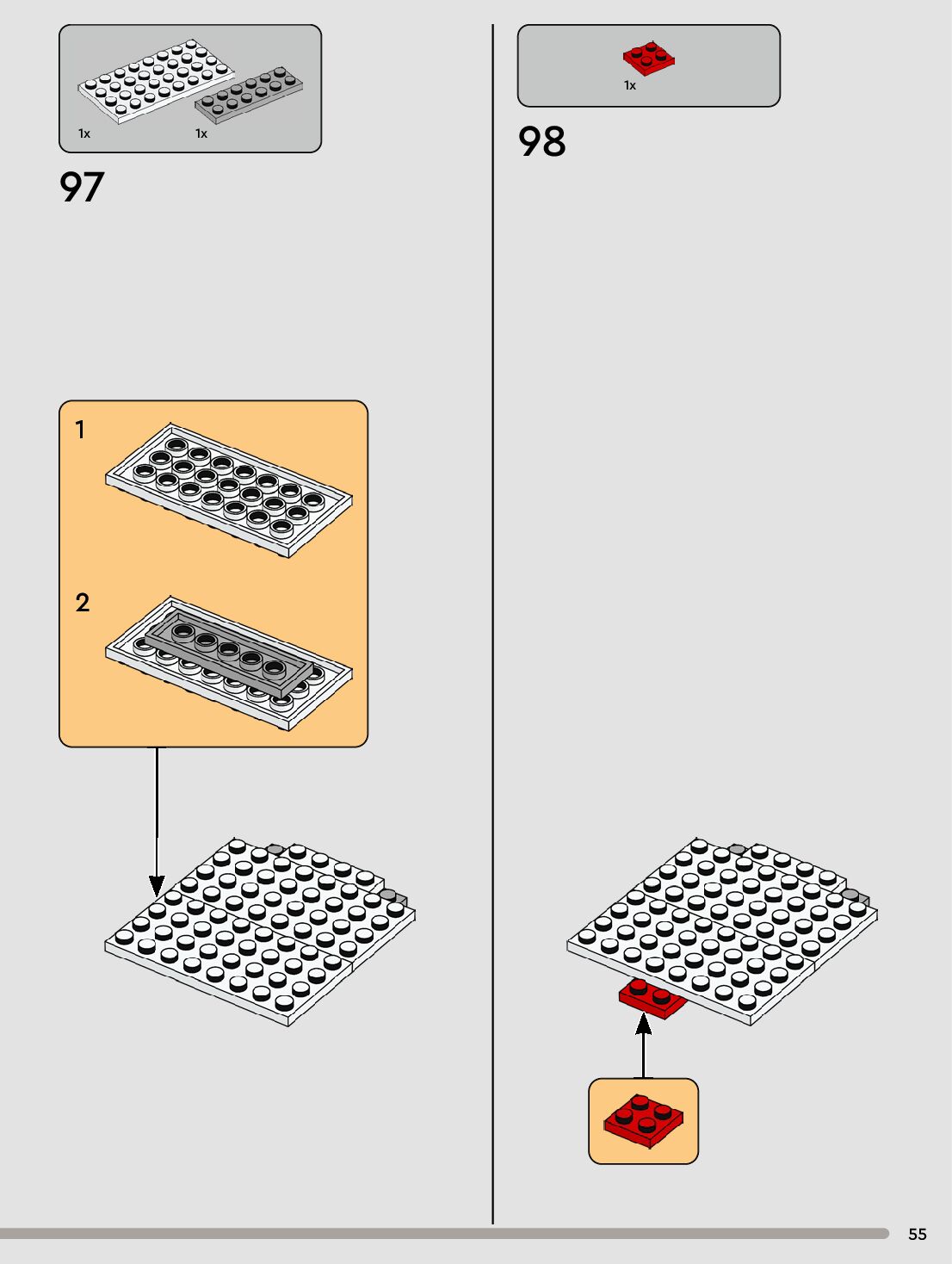 1x 1x

97

1

2

1x

98

55