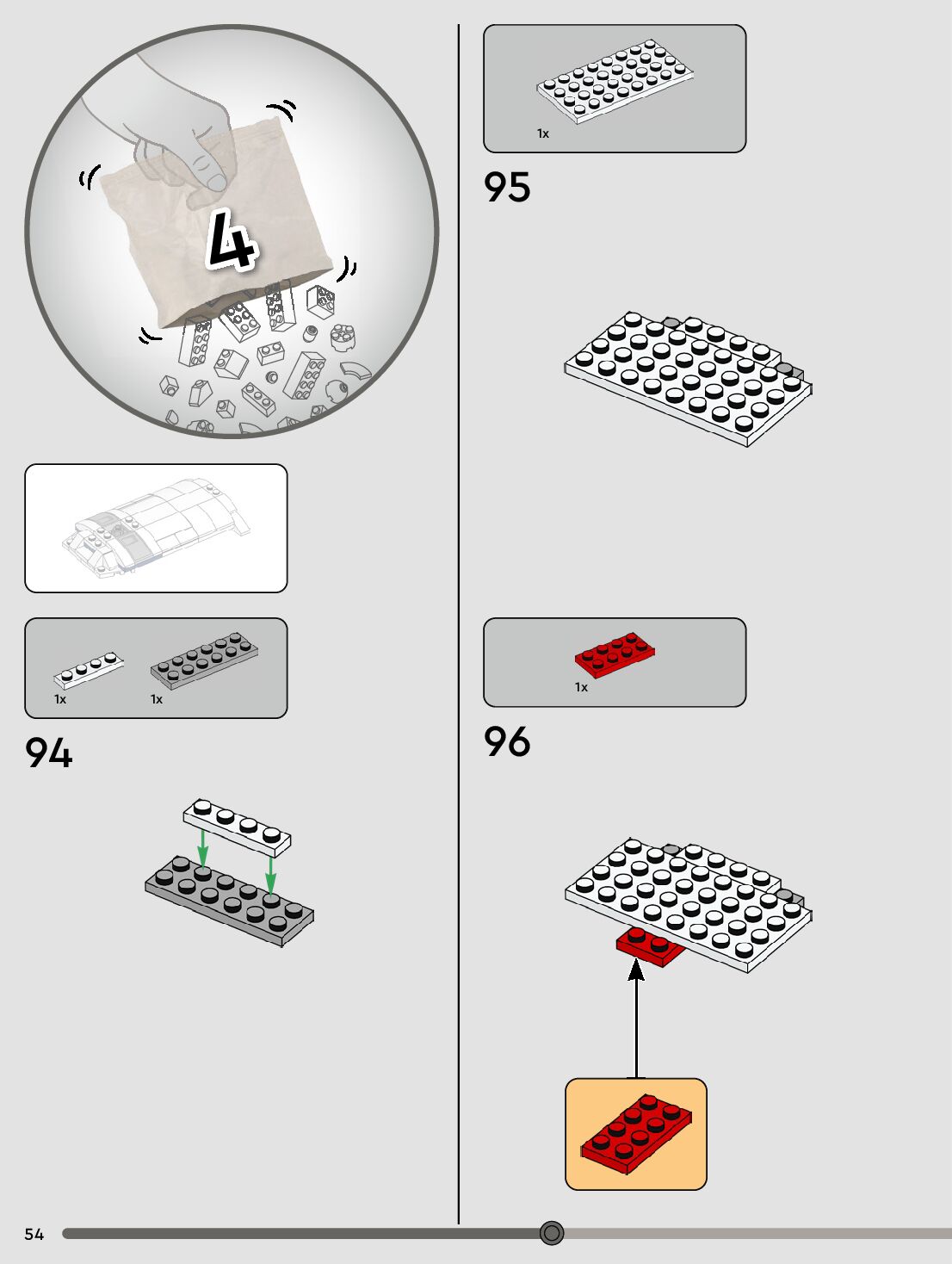 4

1x

1x

94

1x

95

1x

96

54