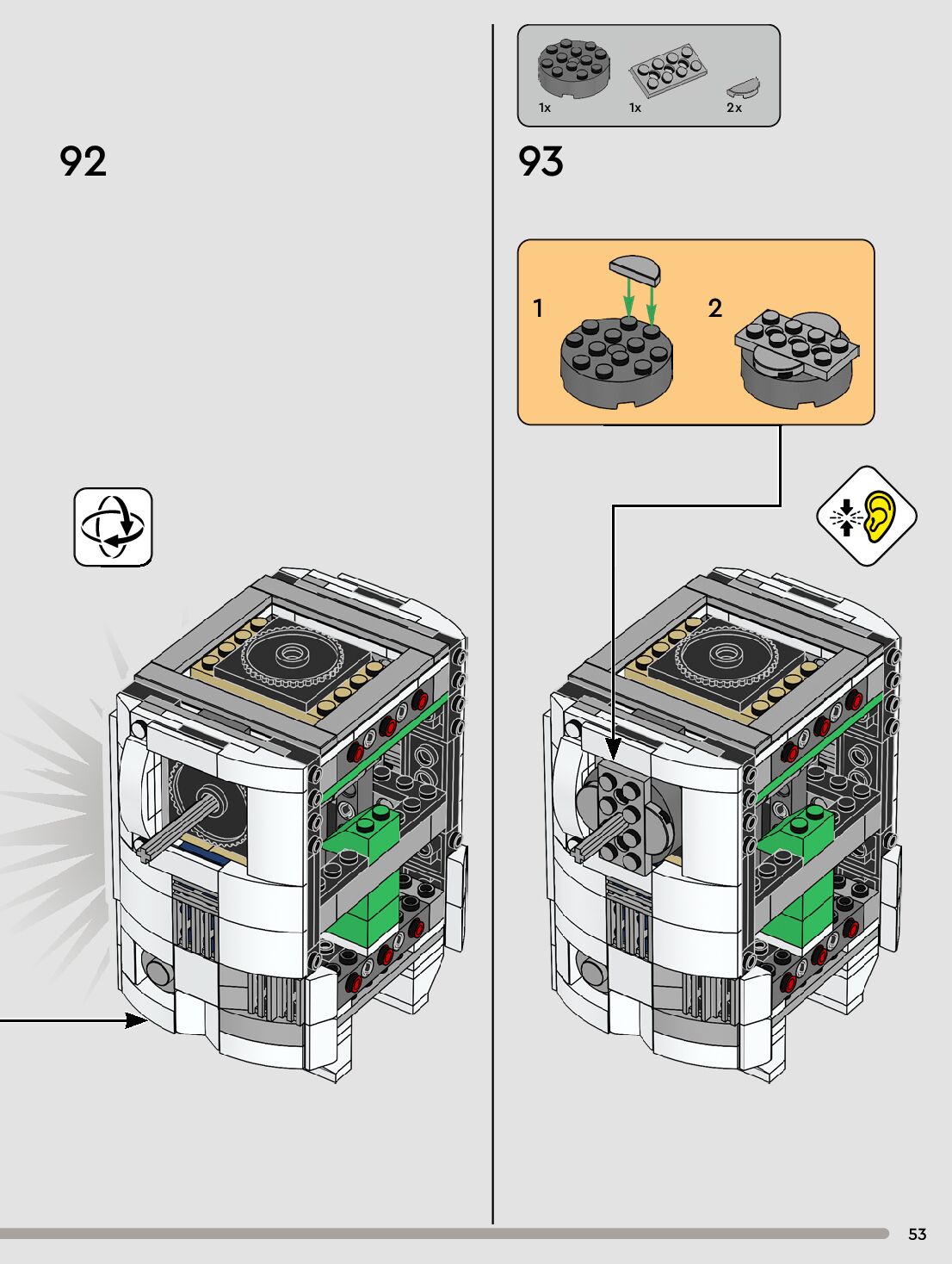 92

1x 1x 2x

93

1

2

53